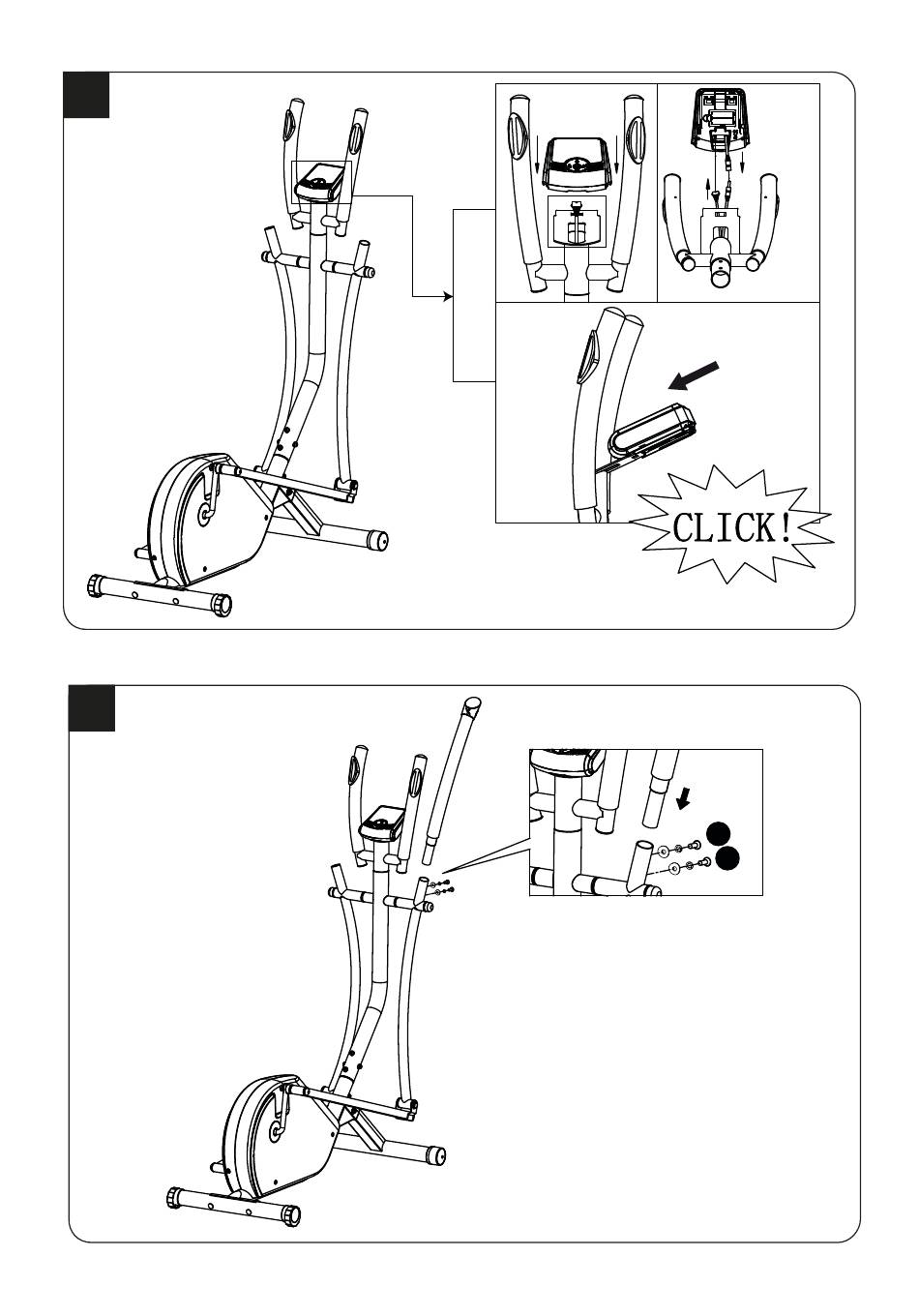 CLICK!