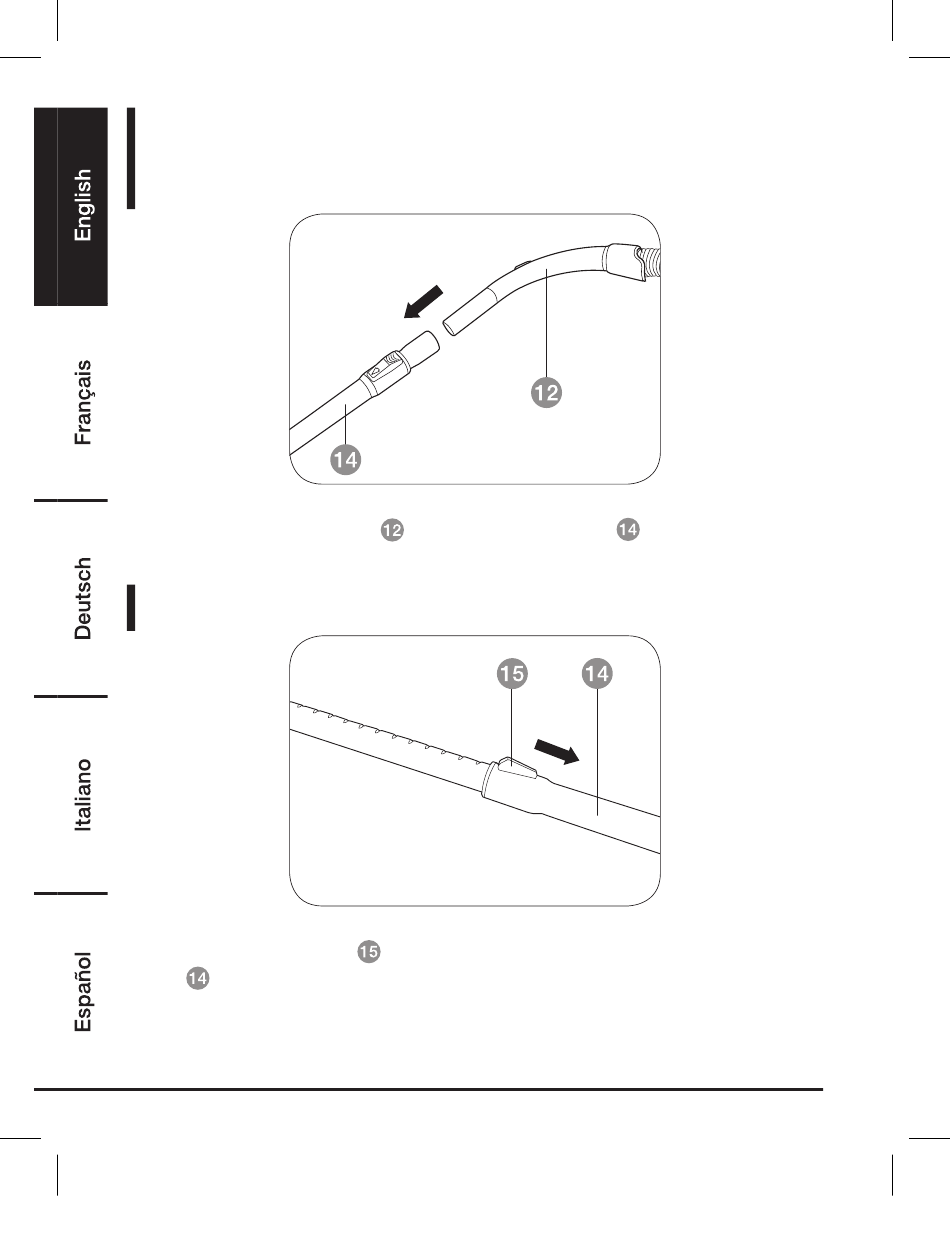 English

Français

Deutsch

Italiano

Español

12

14

12 14

15 14

15

14