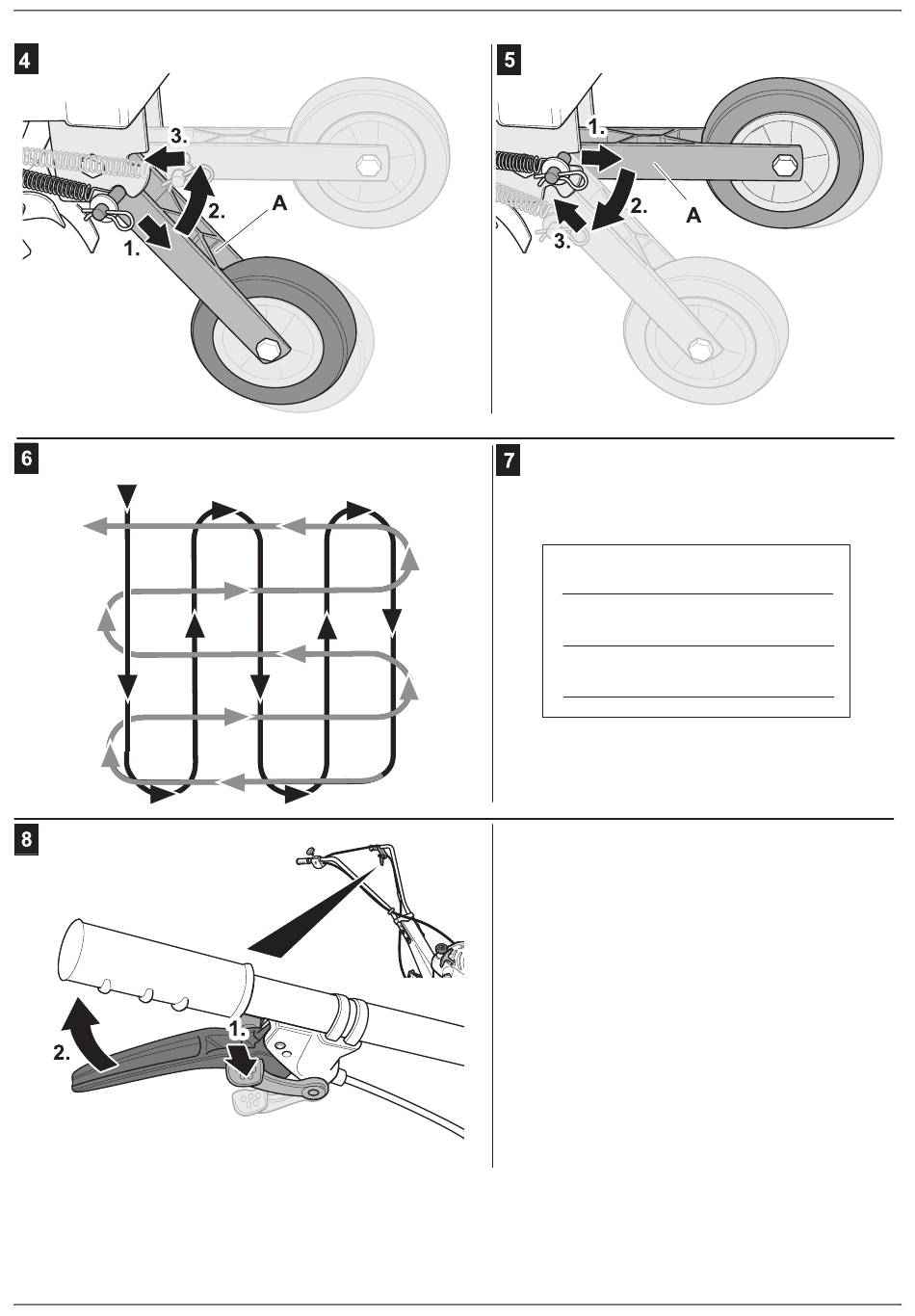 4

3.

2.

A

1.

5

1.

2.

A

3.

6

7

8

1.

2.