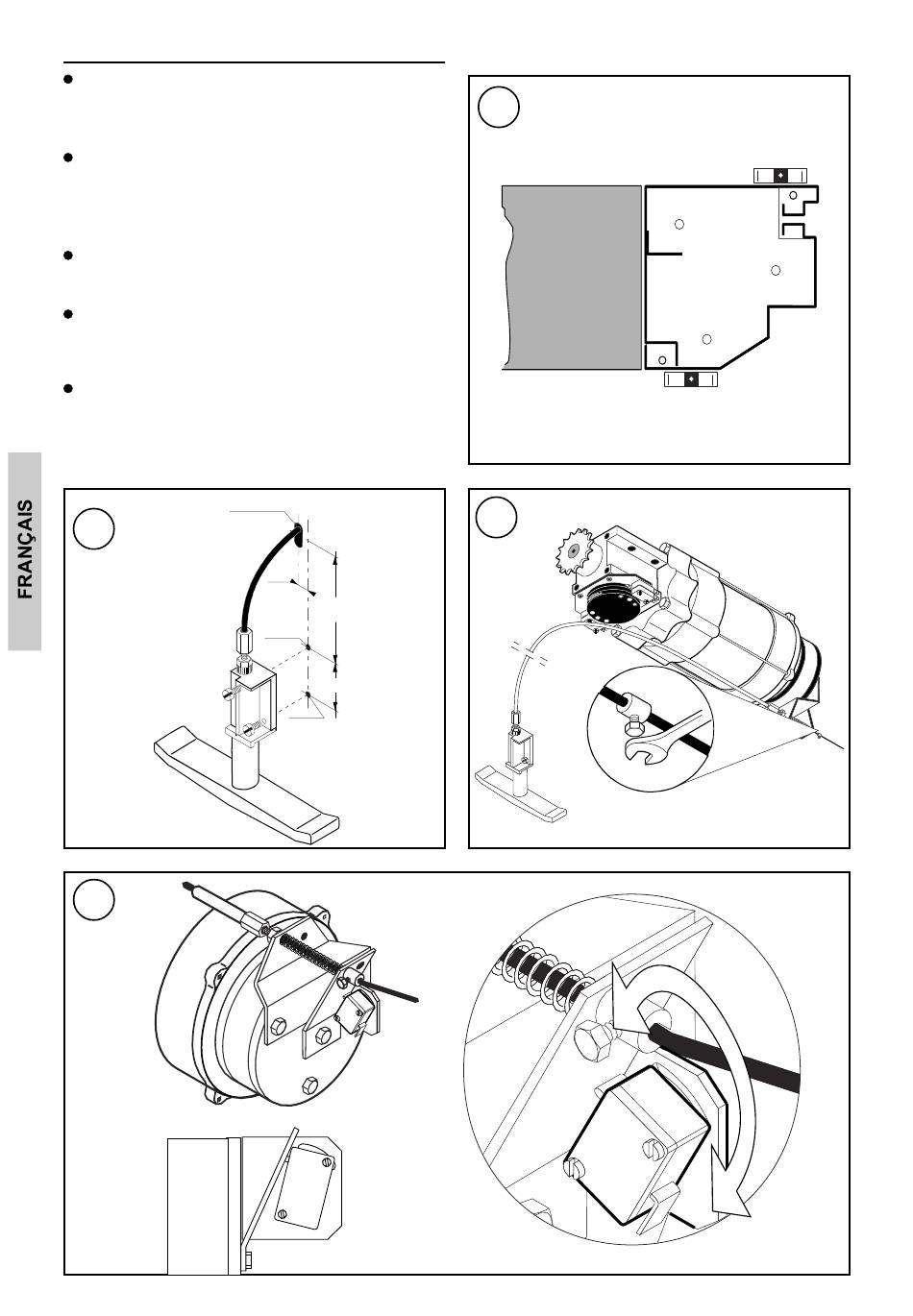 FRANÇAIS