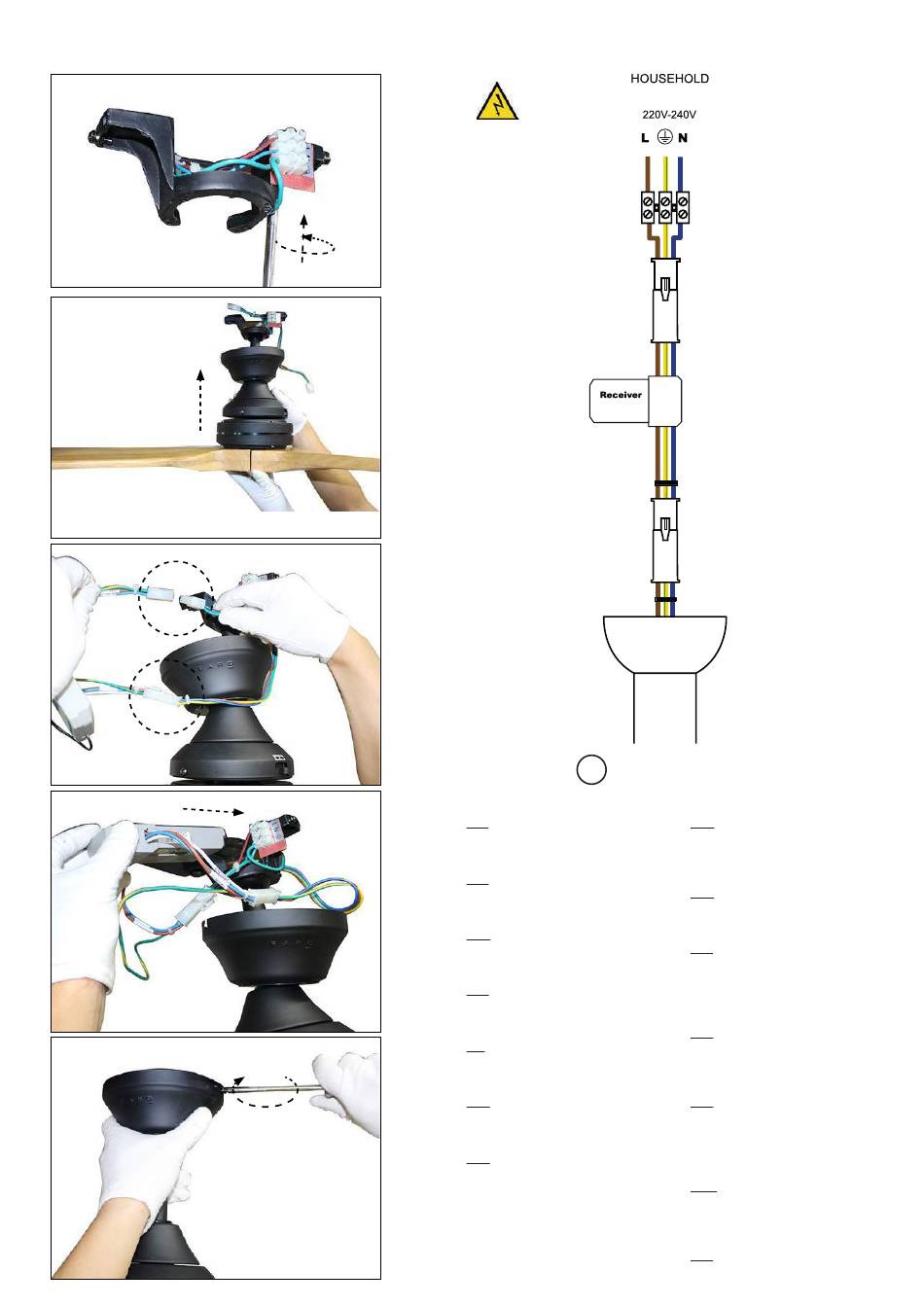 HOUSEHOLD

220V-240V

L N

Receiver