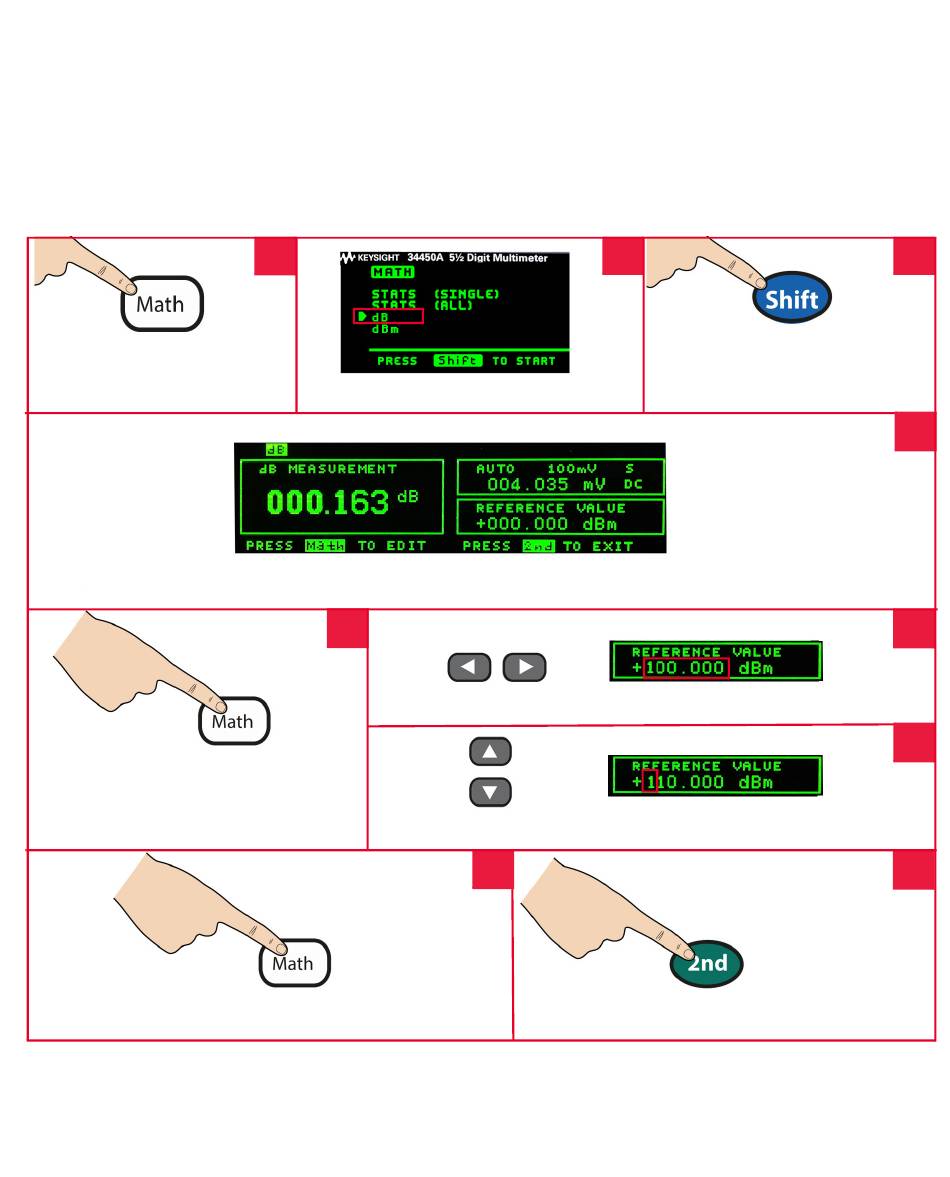 Math

KEYSIGHT 34450A 5½ Digit Multimeter
MATH
STATS (SINGLE)
STATS (ALL)
dB
dBm
PRESS Shift TO START

Shift

dB
dB MEASUREMENT
000.163 dB
AUTO 100mV S
004.035 mV DC
REFERENCE VALUE
+000.000 dBm
PRESS Math TO EDIT PRESS 2nd TO EXIT

Math

REFERENCE VALUE
+100.000 dBm

REFERENCE VALUE
+110.000 dBm

Math

2nd