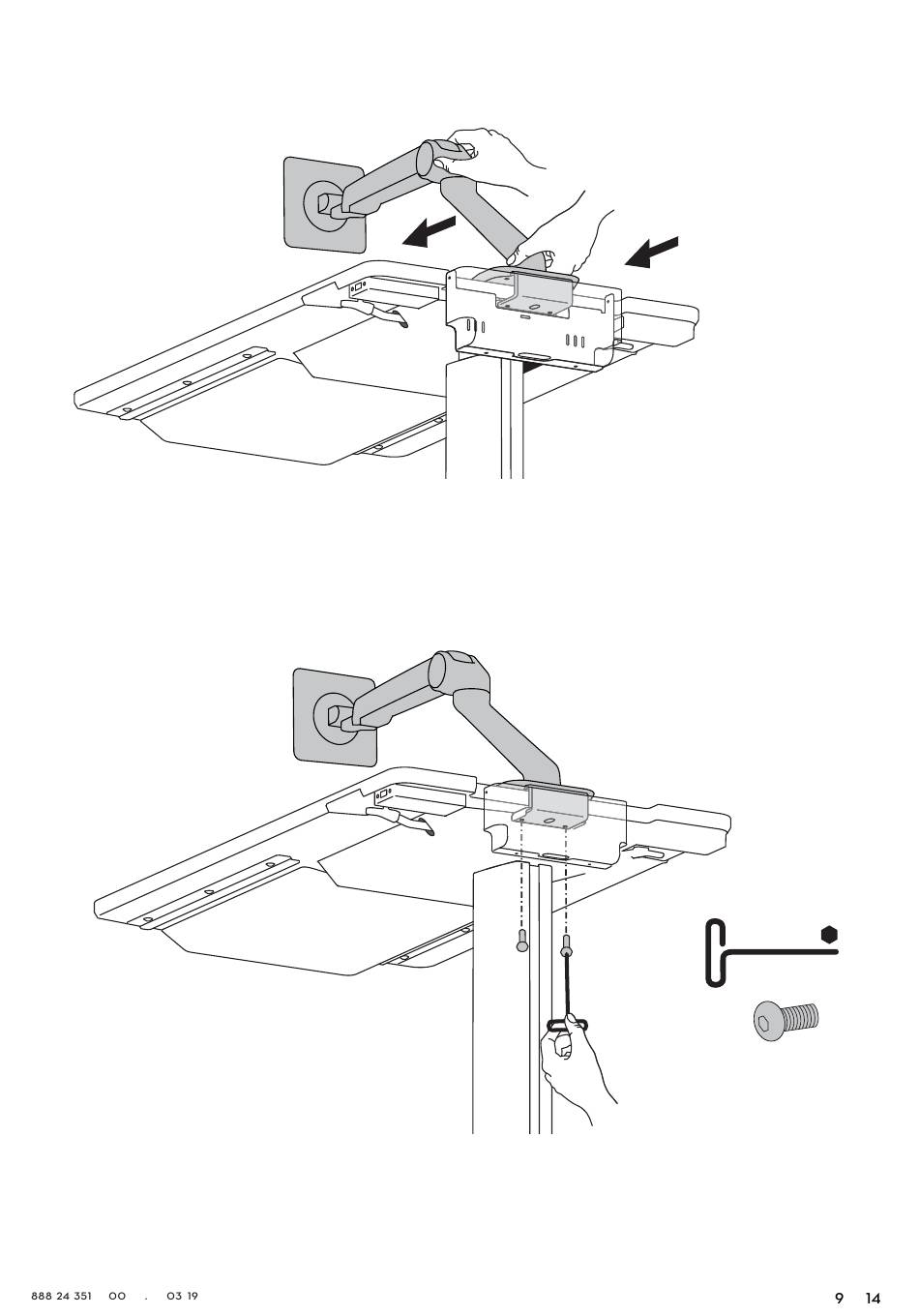 888 24 351 OO . O3 19

9 14