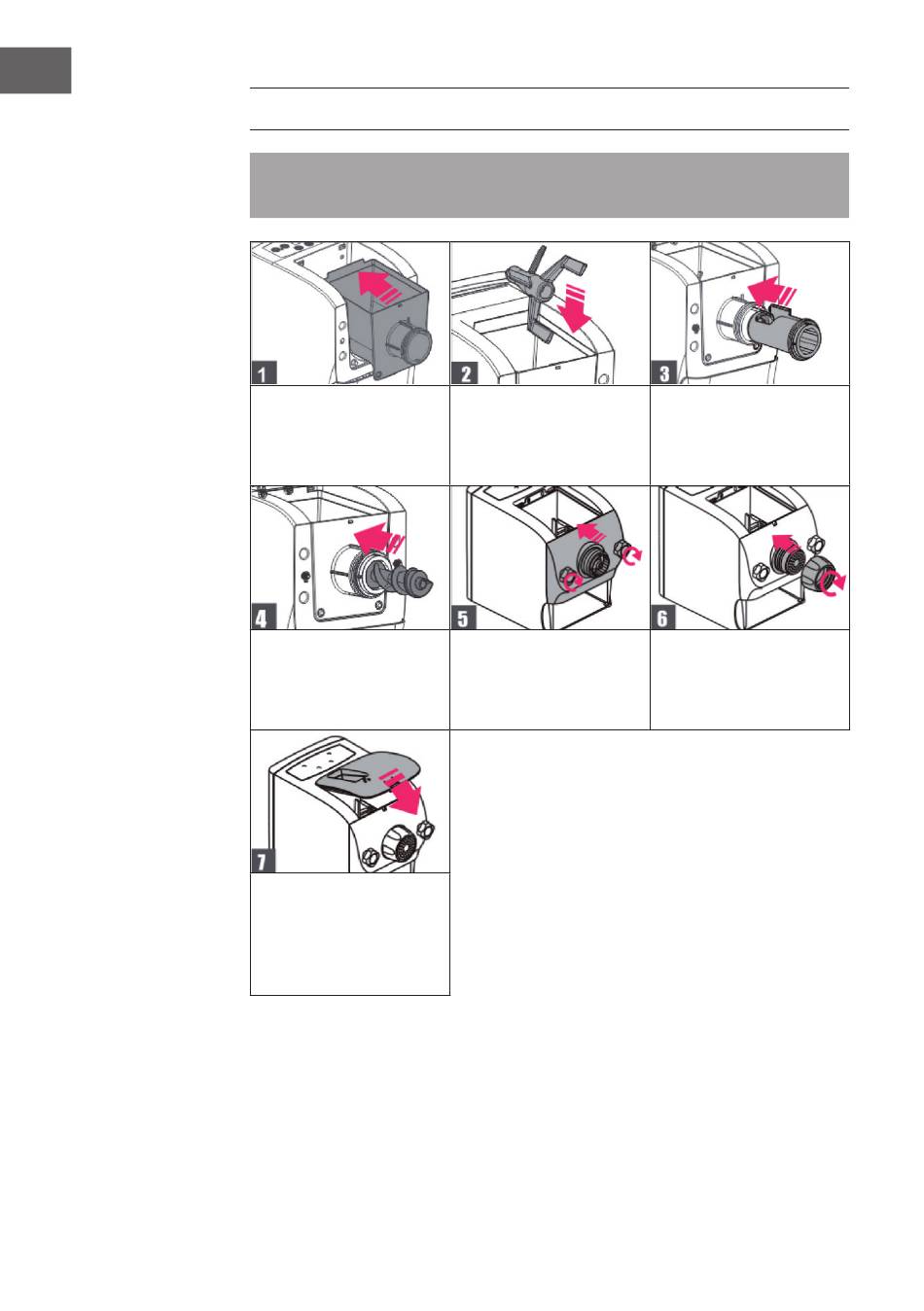 1

2

3

4

5

6

7