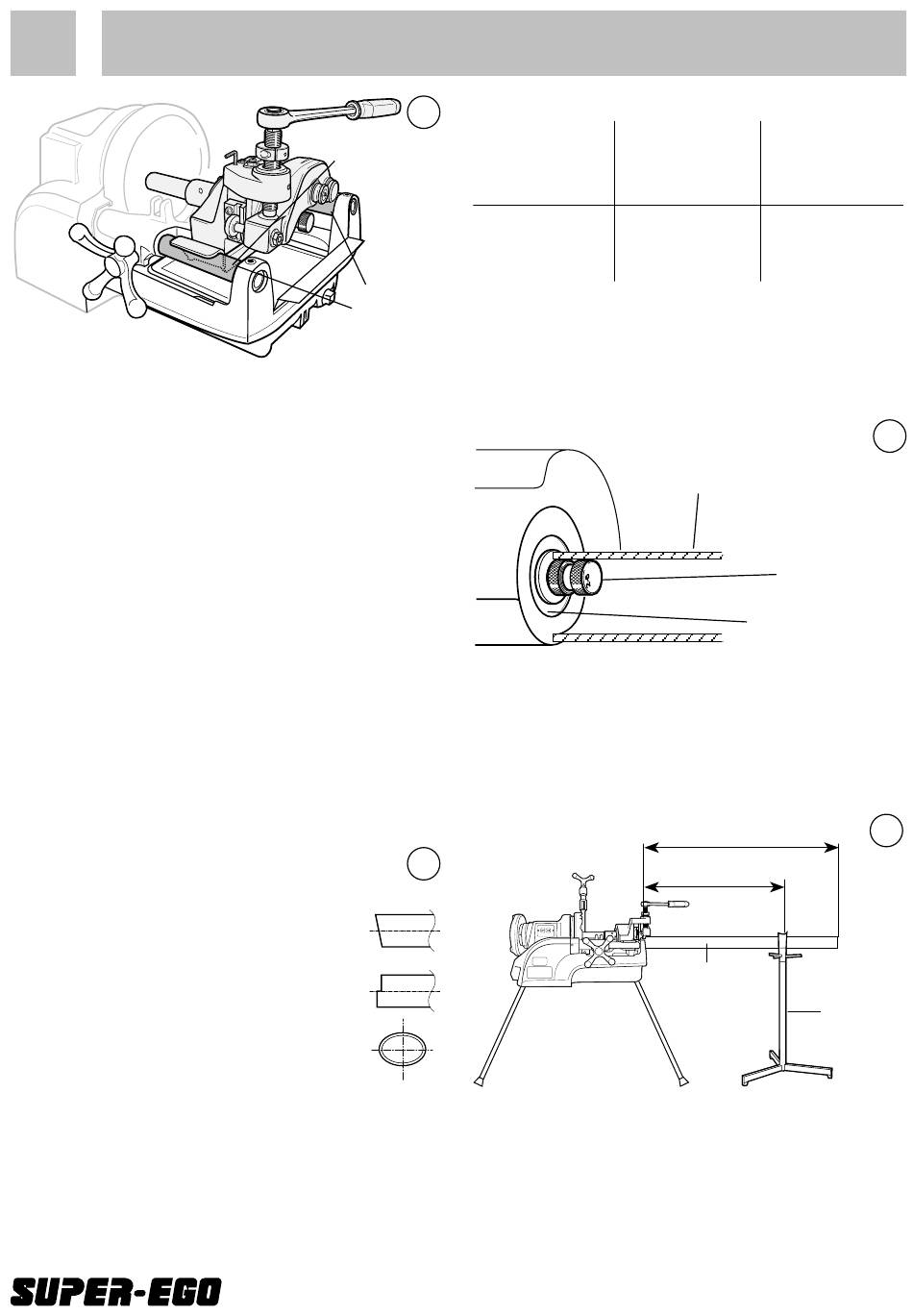 SUPER-EGO