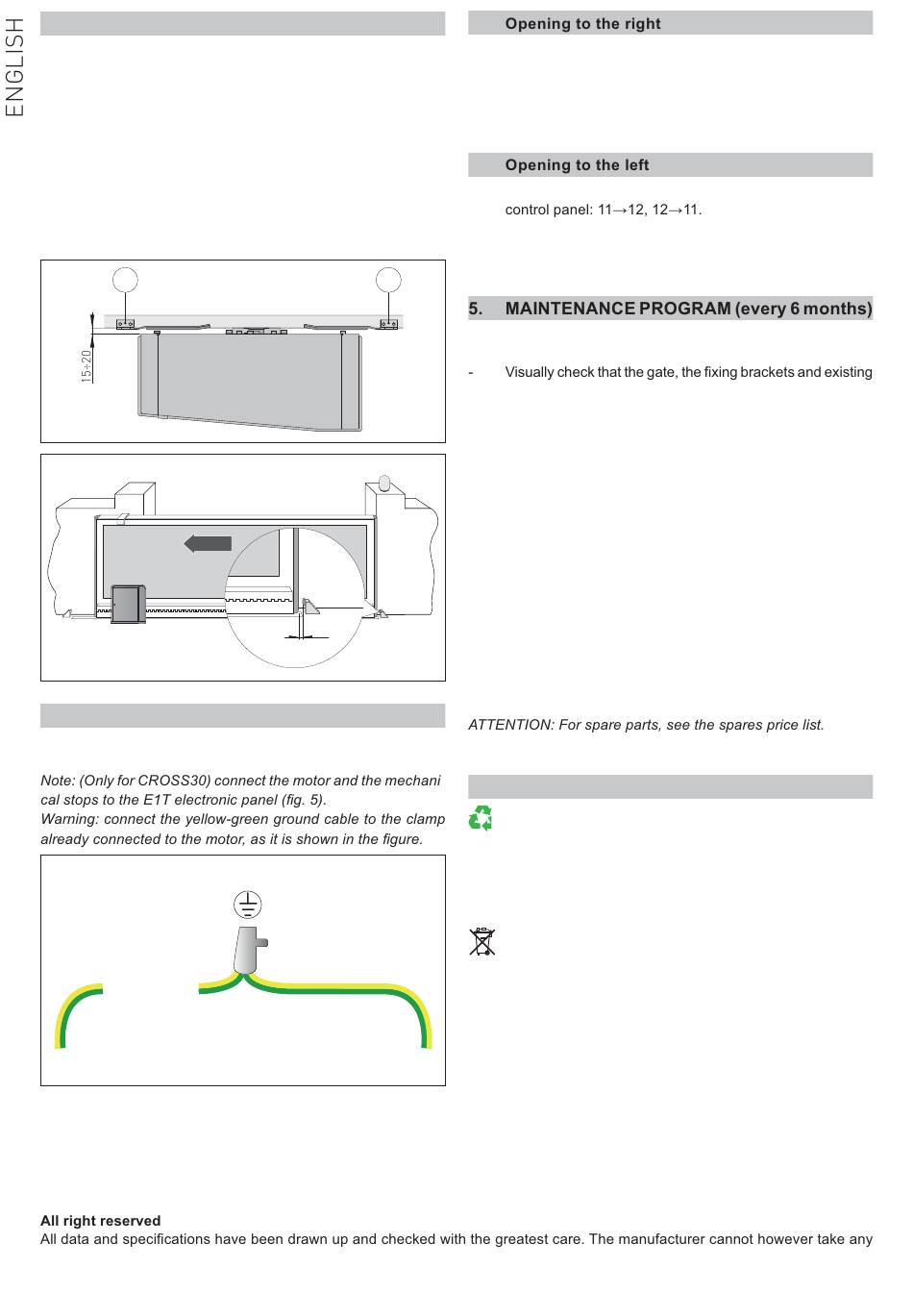 ENGLISH

15÷20

Note: (Only for CROSS30) connect the motor and the mechanical stops to the E1T electronic panel (fig. 5).
Warning: connect the yellow-green ground cable to the clamp already connected to the motor, as it is shown in the figure.

Opening to the right

Opening to the left

control panel: 11→12, 12→11.

5. MAINTENANCE PROGRAM (every 6 months)

- Visually check that the gate, the fixing brackets and existing

ATTENTION: For spare parts, see the spares price list.

All right reserved
All data and specifications have been drawn up and checked with the greatest care. The manufacturer cannot however take any