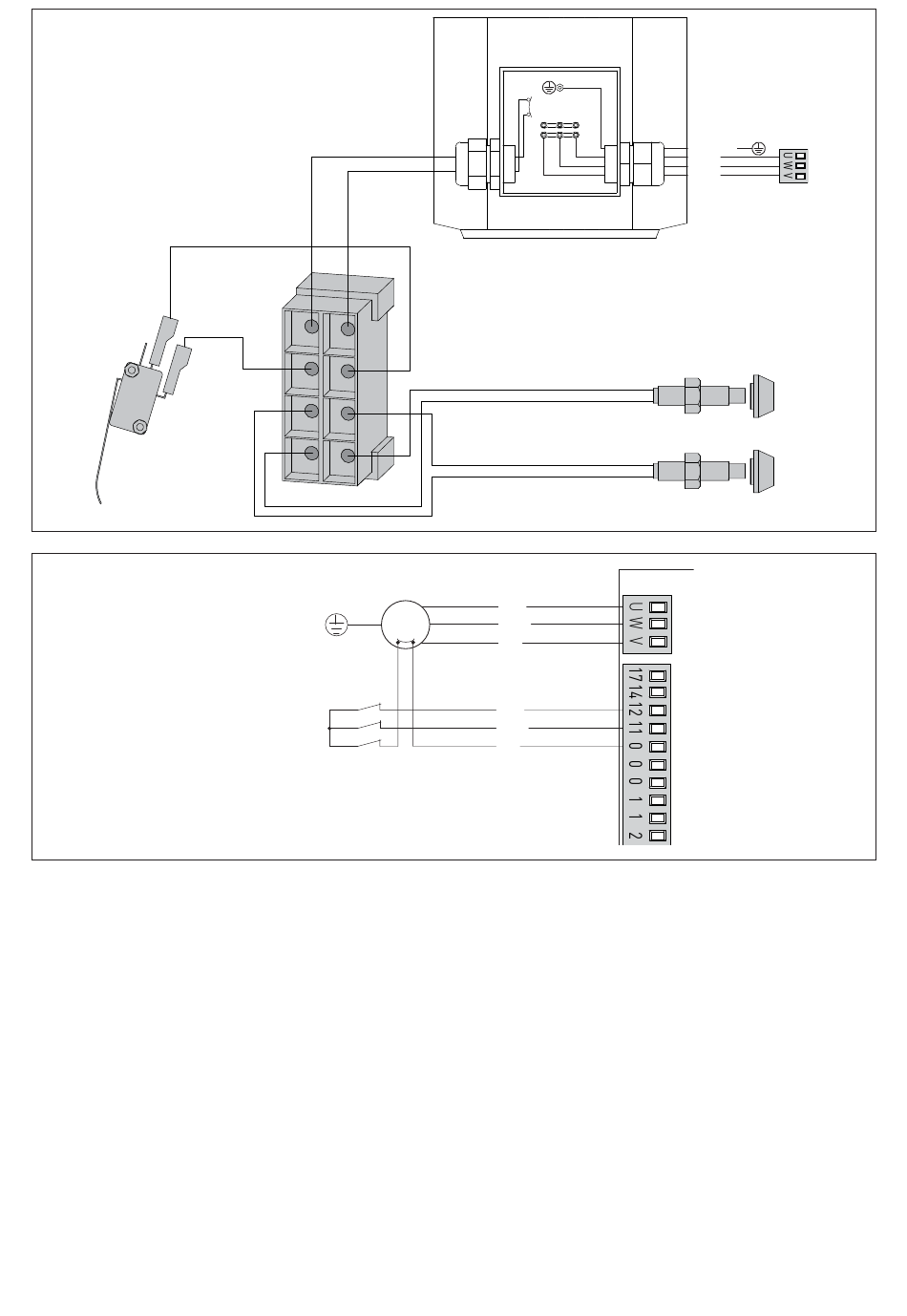 U
W
V

U
W
V

17
14
12
11
0
0
0
1
1
2