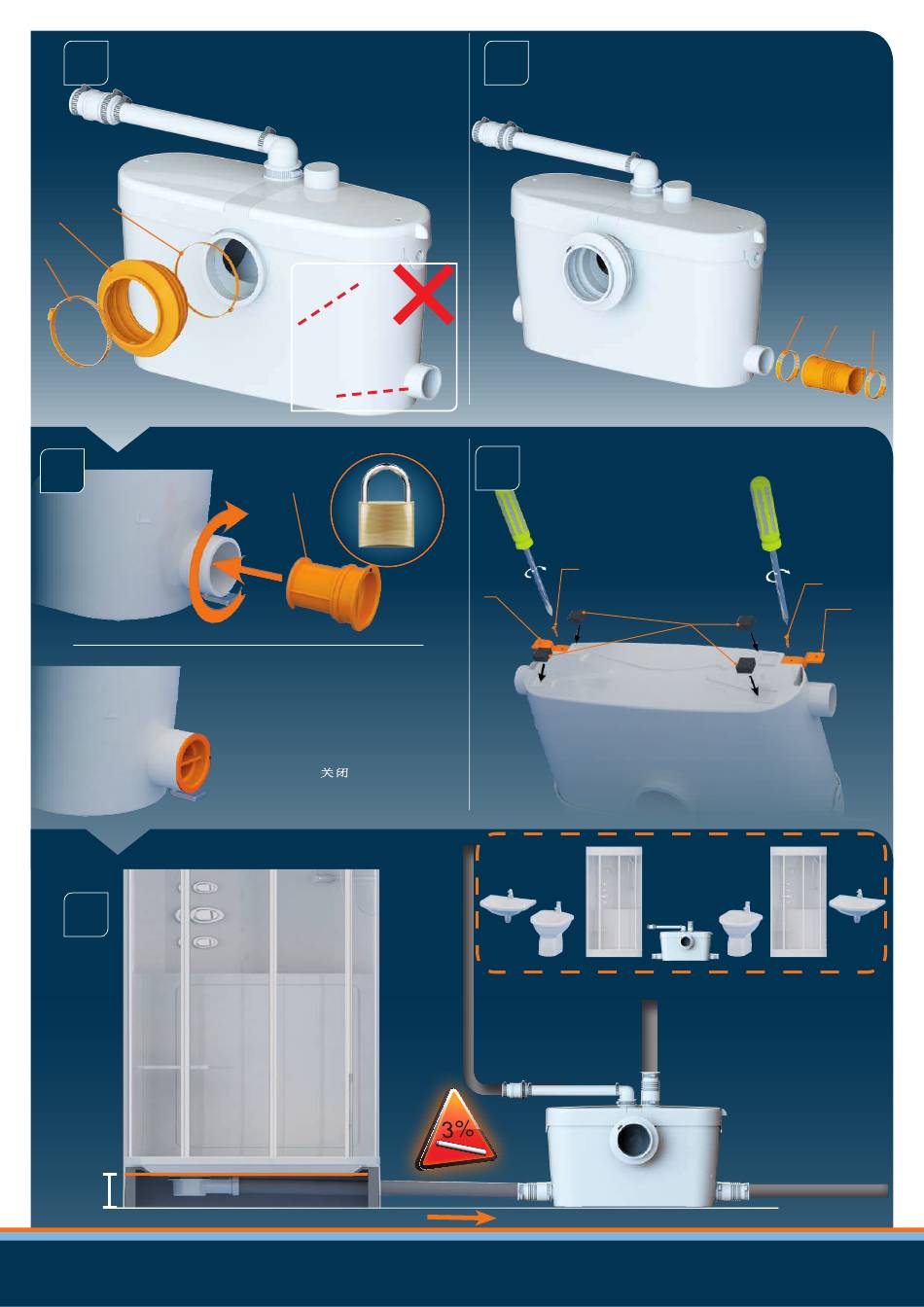 关闭

3%