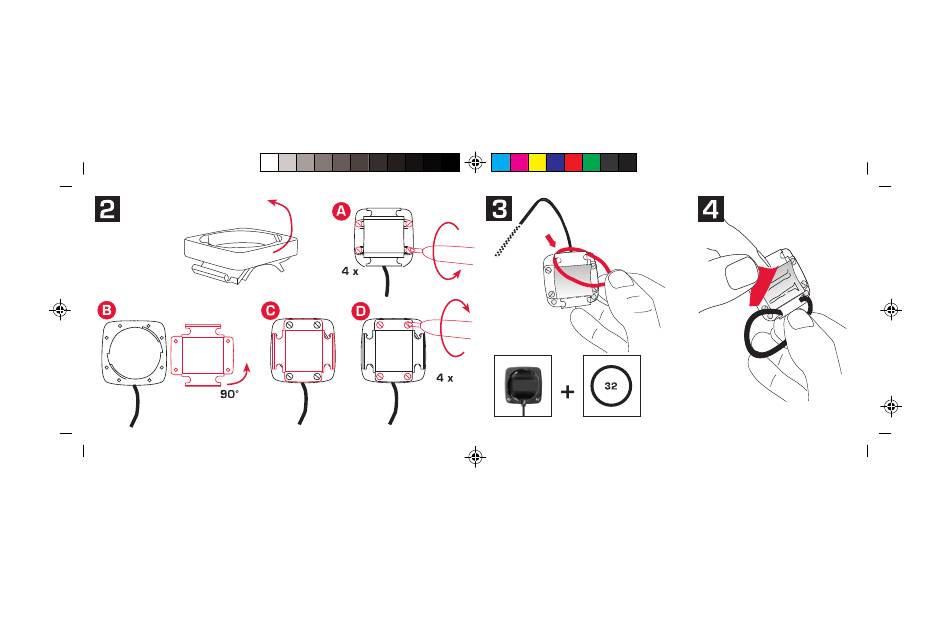 2

A

4 x

B

90°

C

D

4 x

3

+

32

4