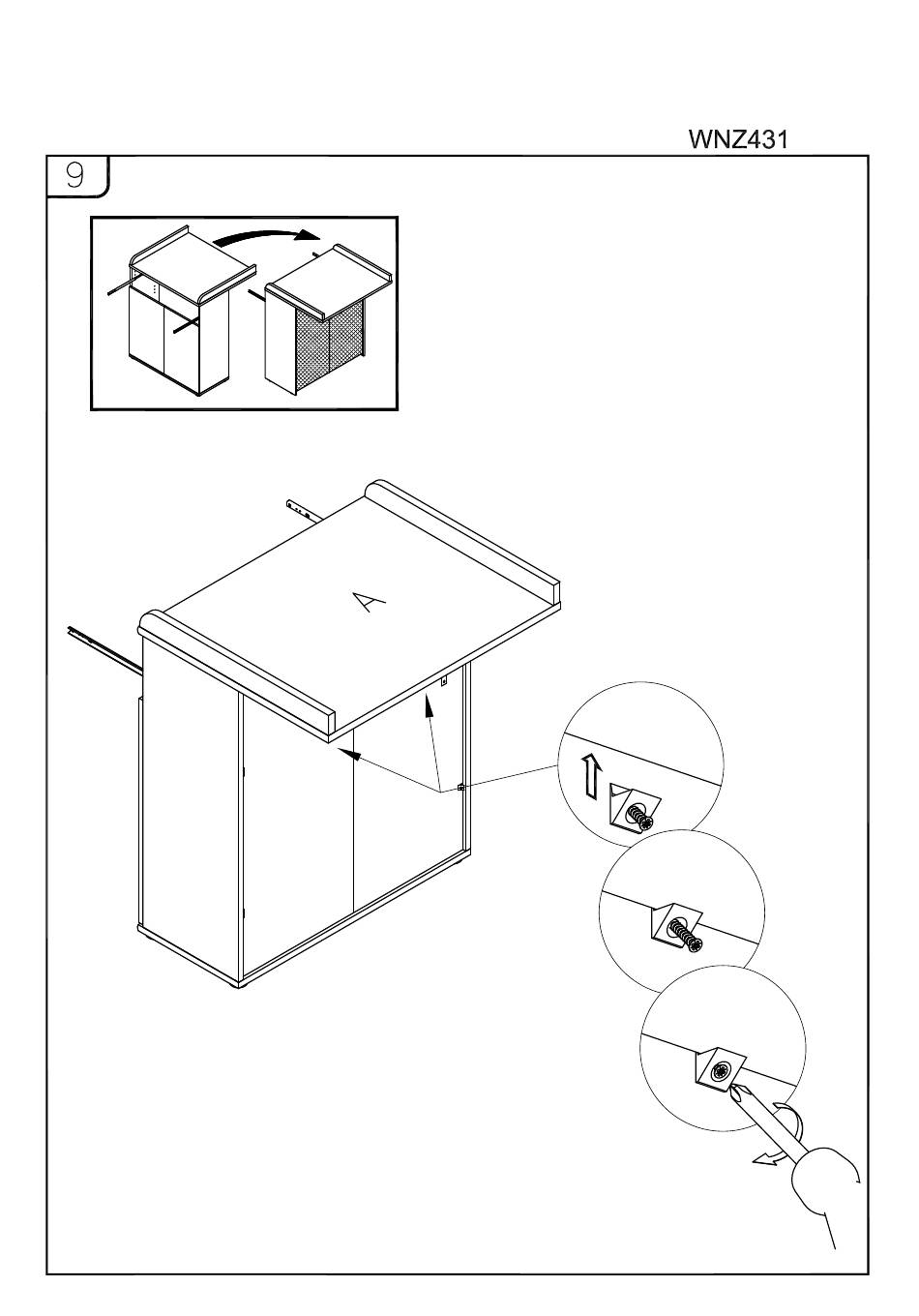 WNZ431

9

A