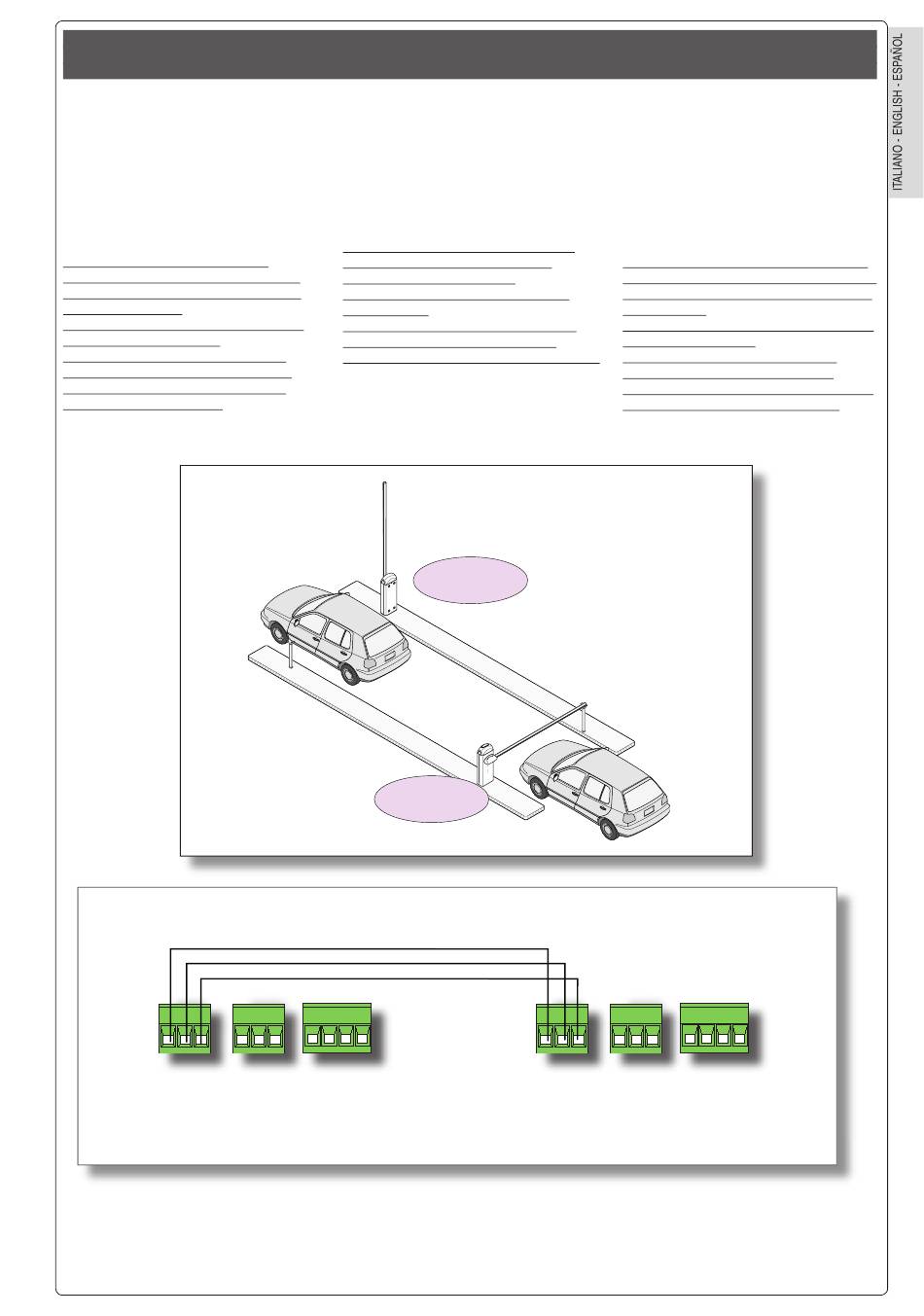 ITALIANO - ENGLISH - ESPAÑOL