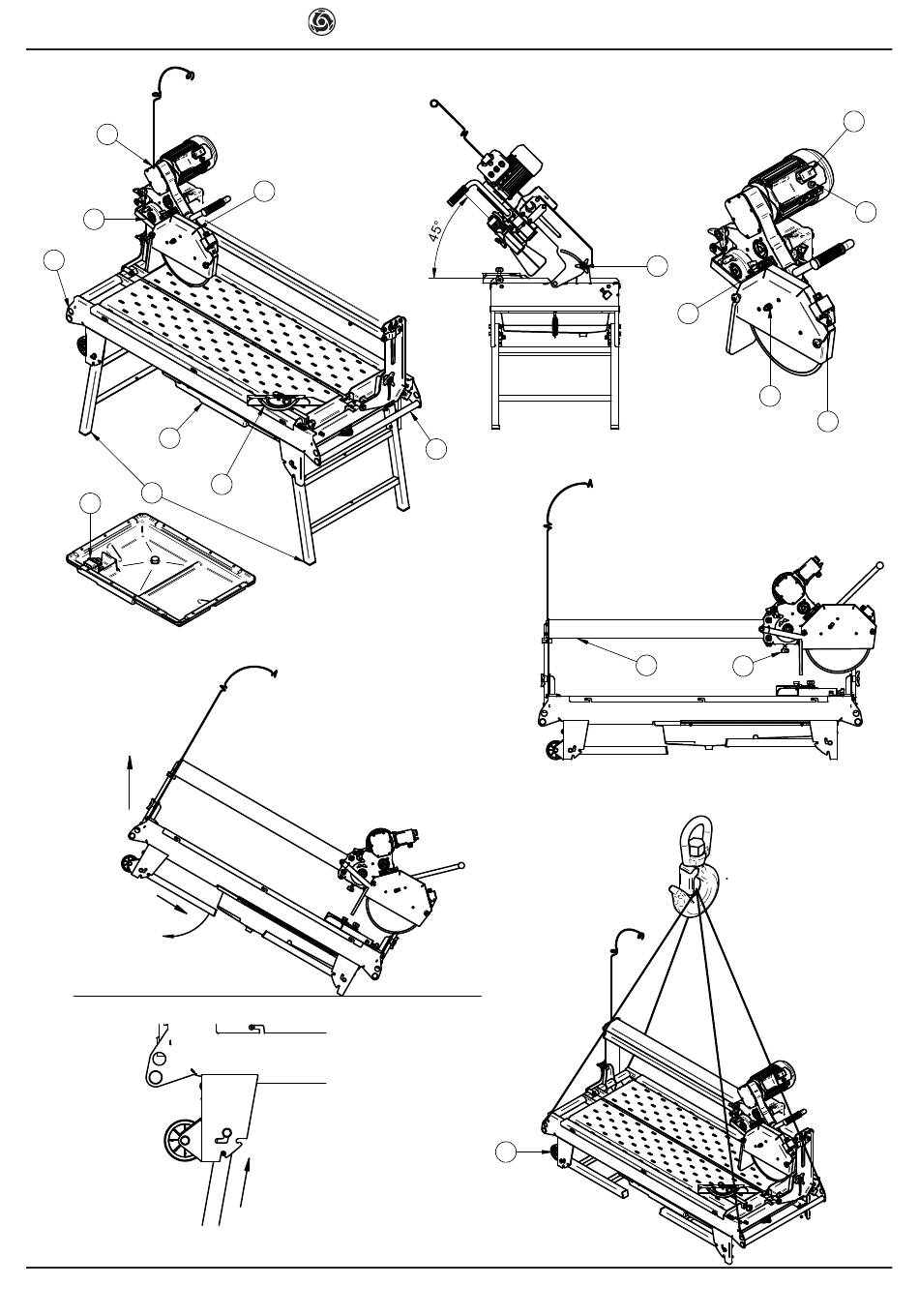 45°