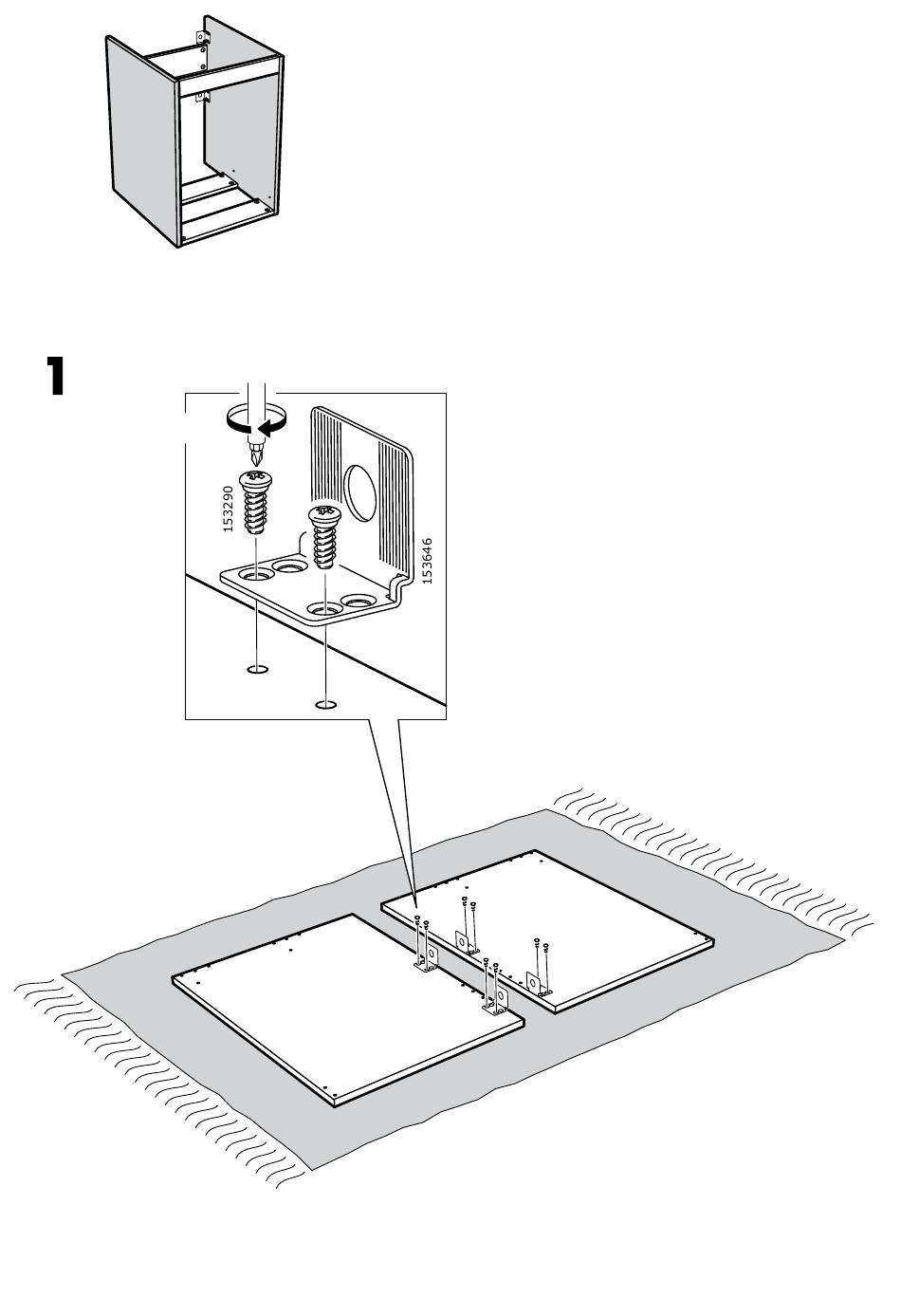 1

153290

153646