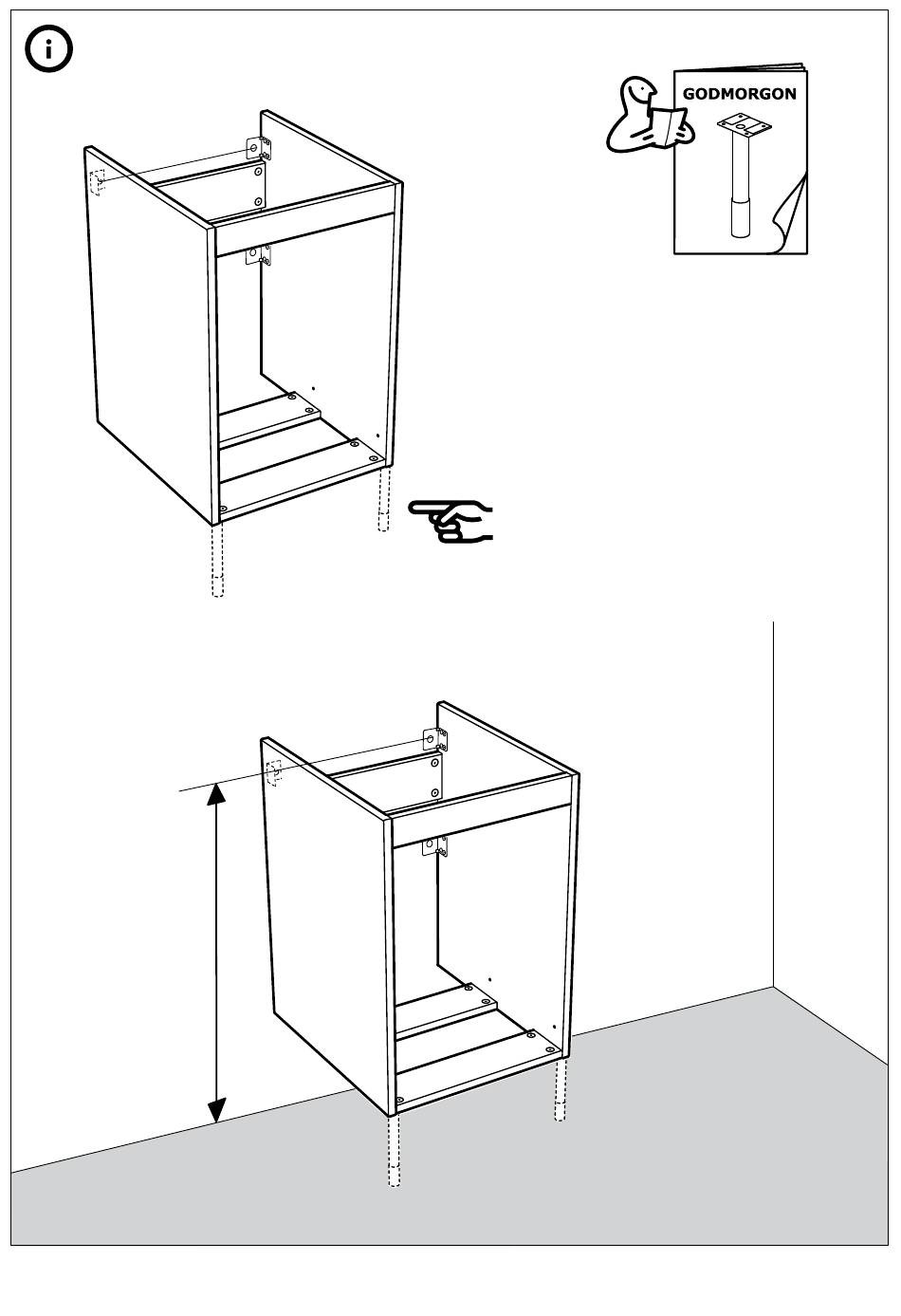 i

GODMORGON