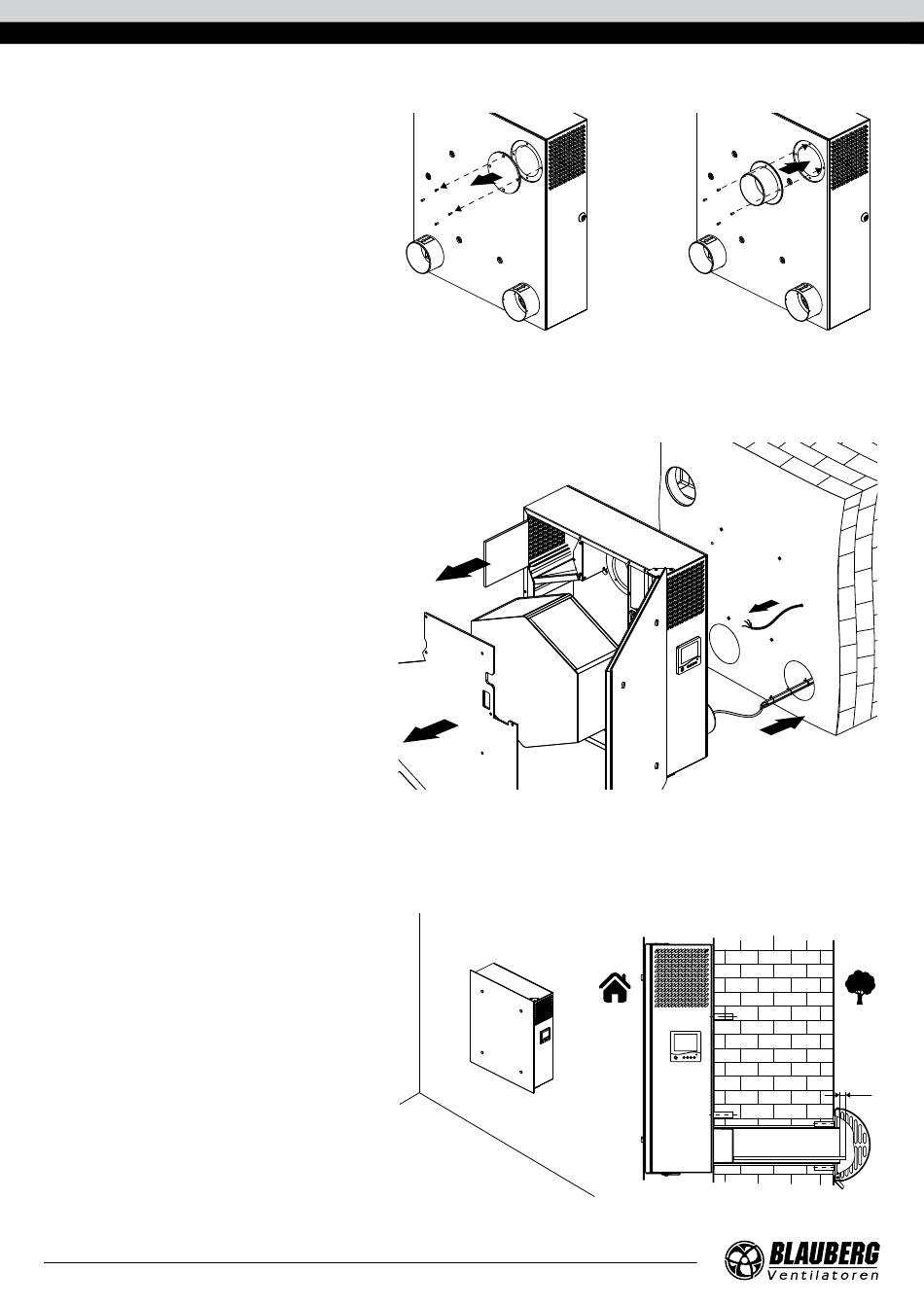 BLAUBERG
Ventilatoren