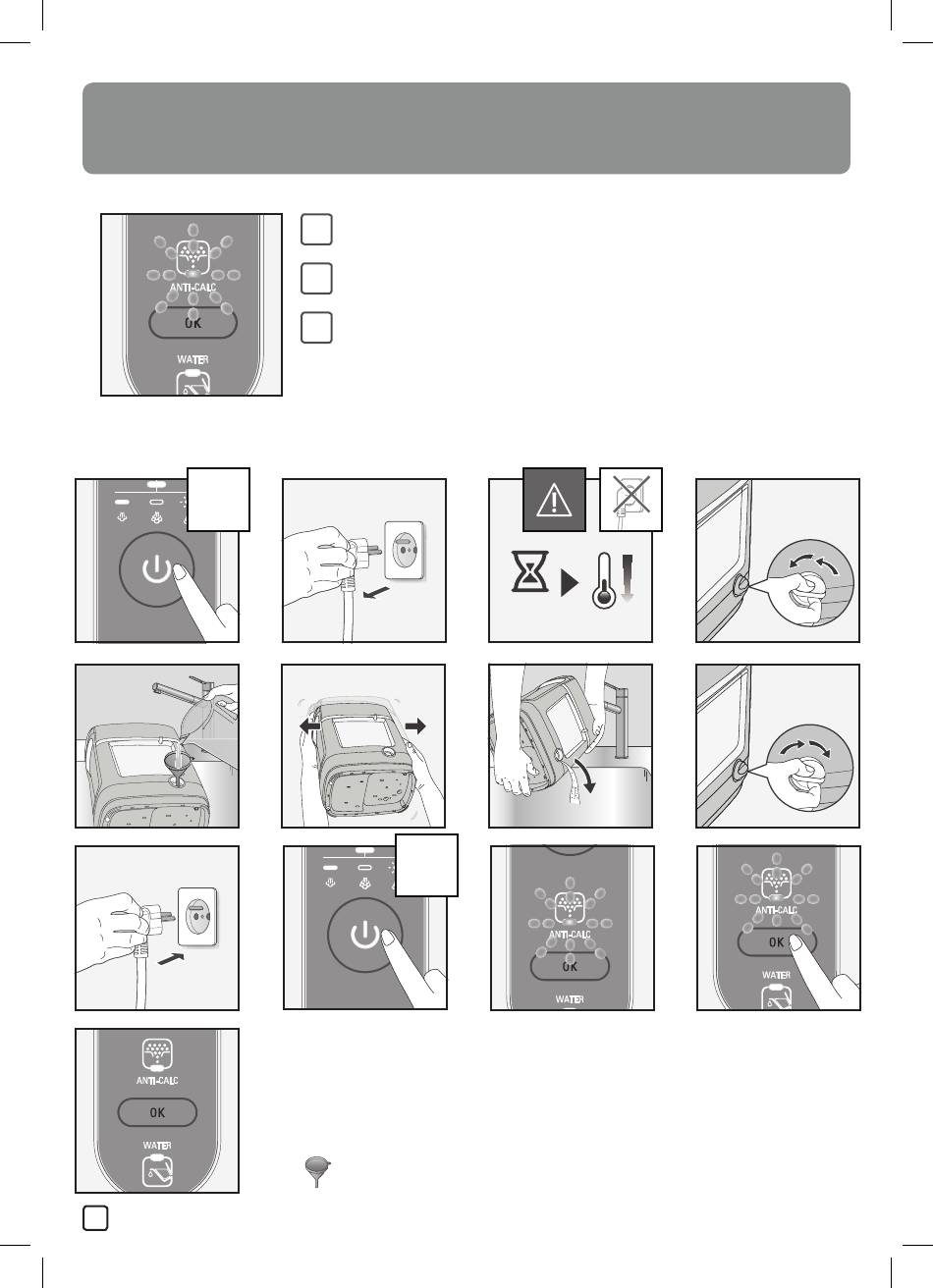 ANTI-CALC
OK
WATER

ANTI-CALC
OK
WATER

ANTI-CALC
OK
WATER

ANTI-CALC
OK
WATER