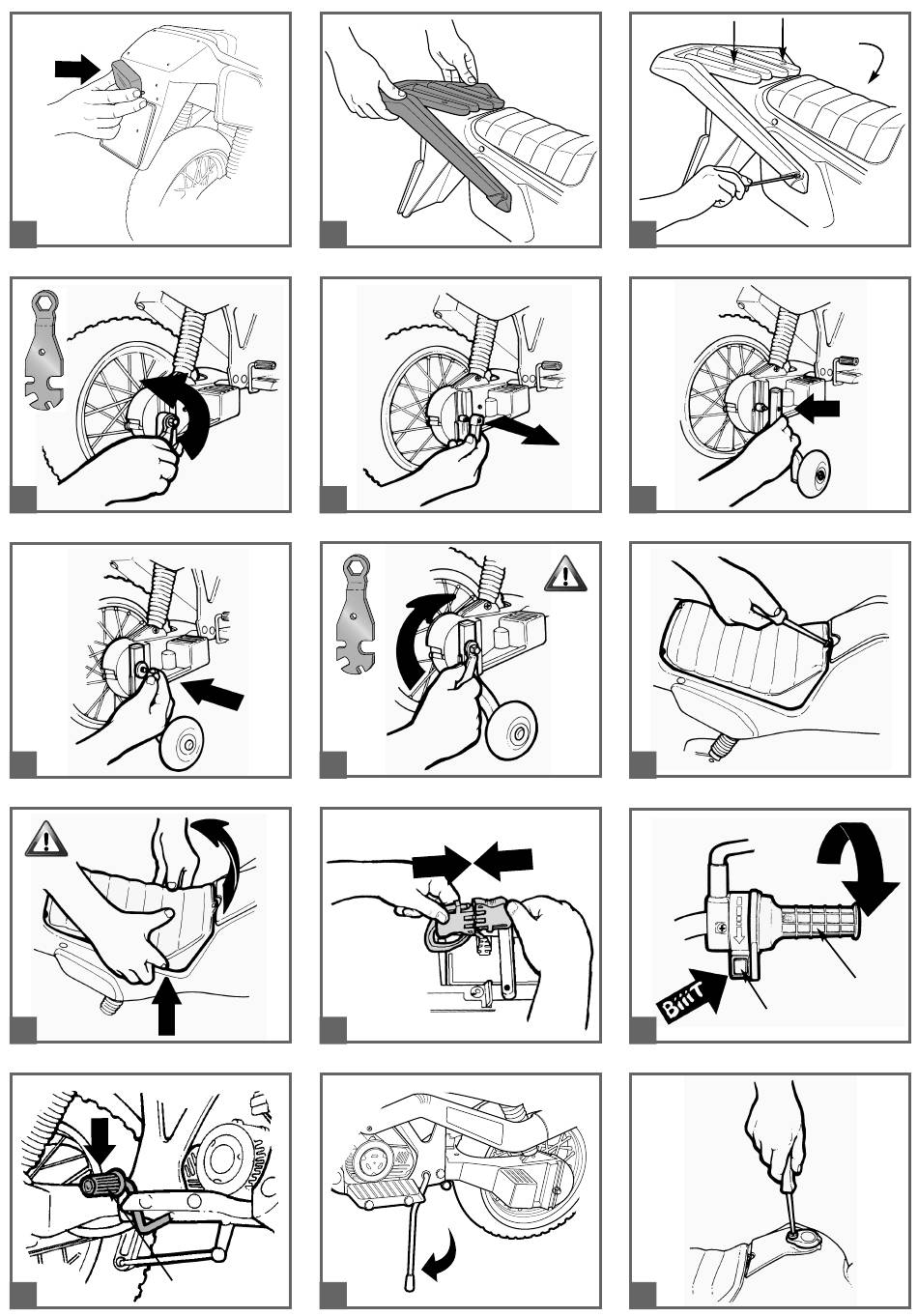 BiiiT