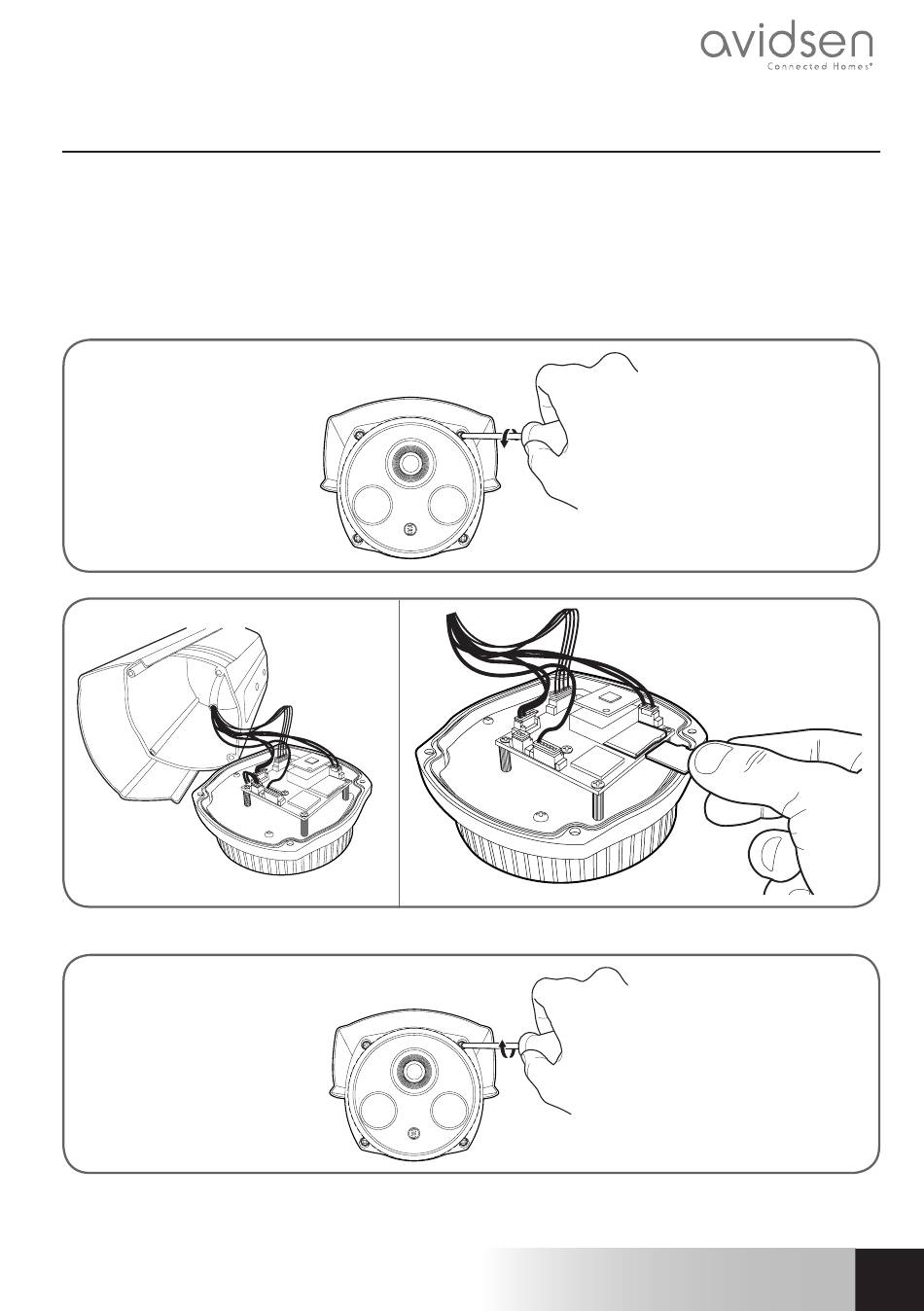 avidsen
Connected Homes®