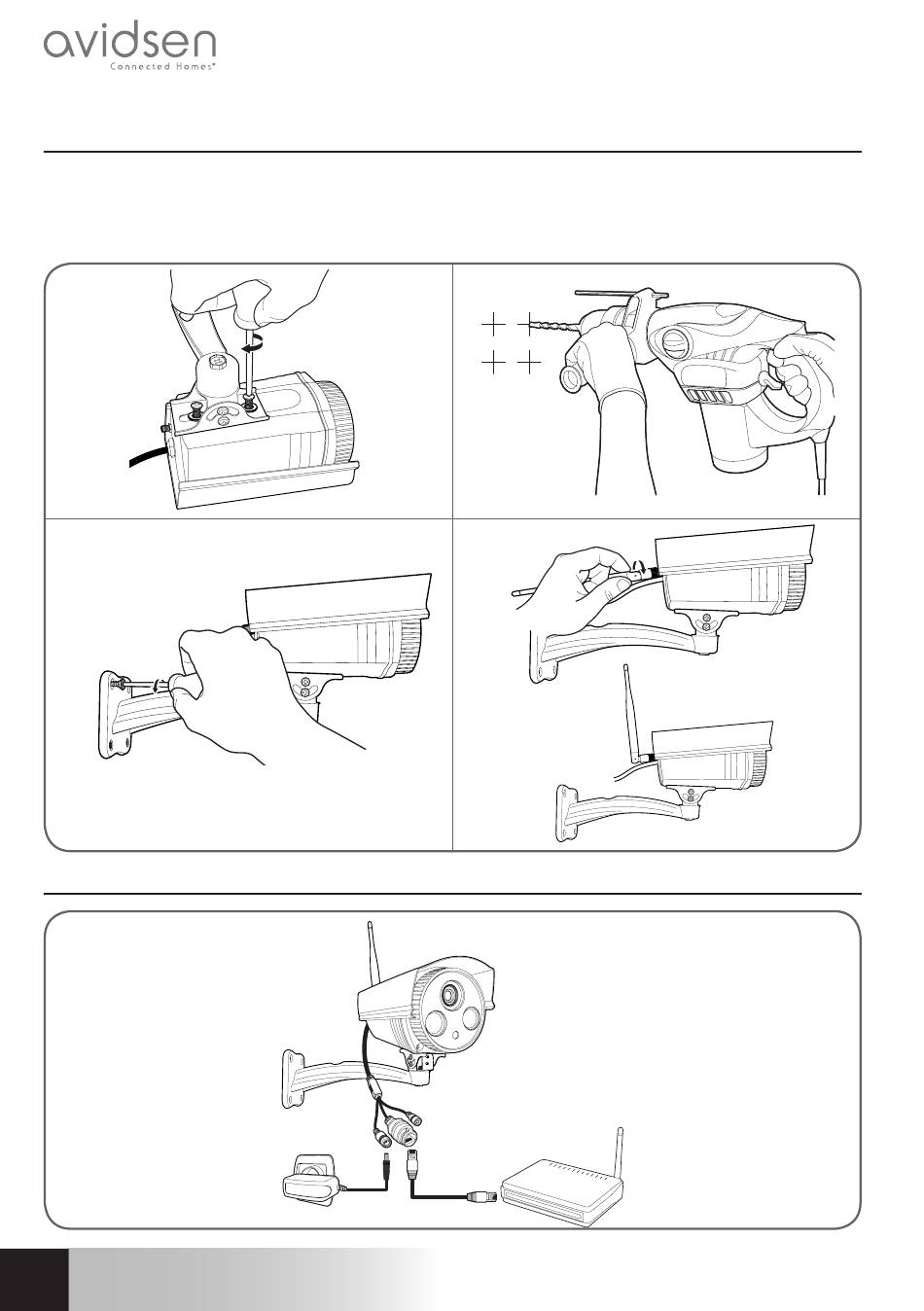 avidsen
Connected Homes®