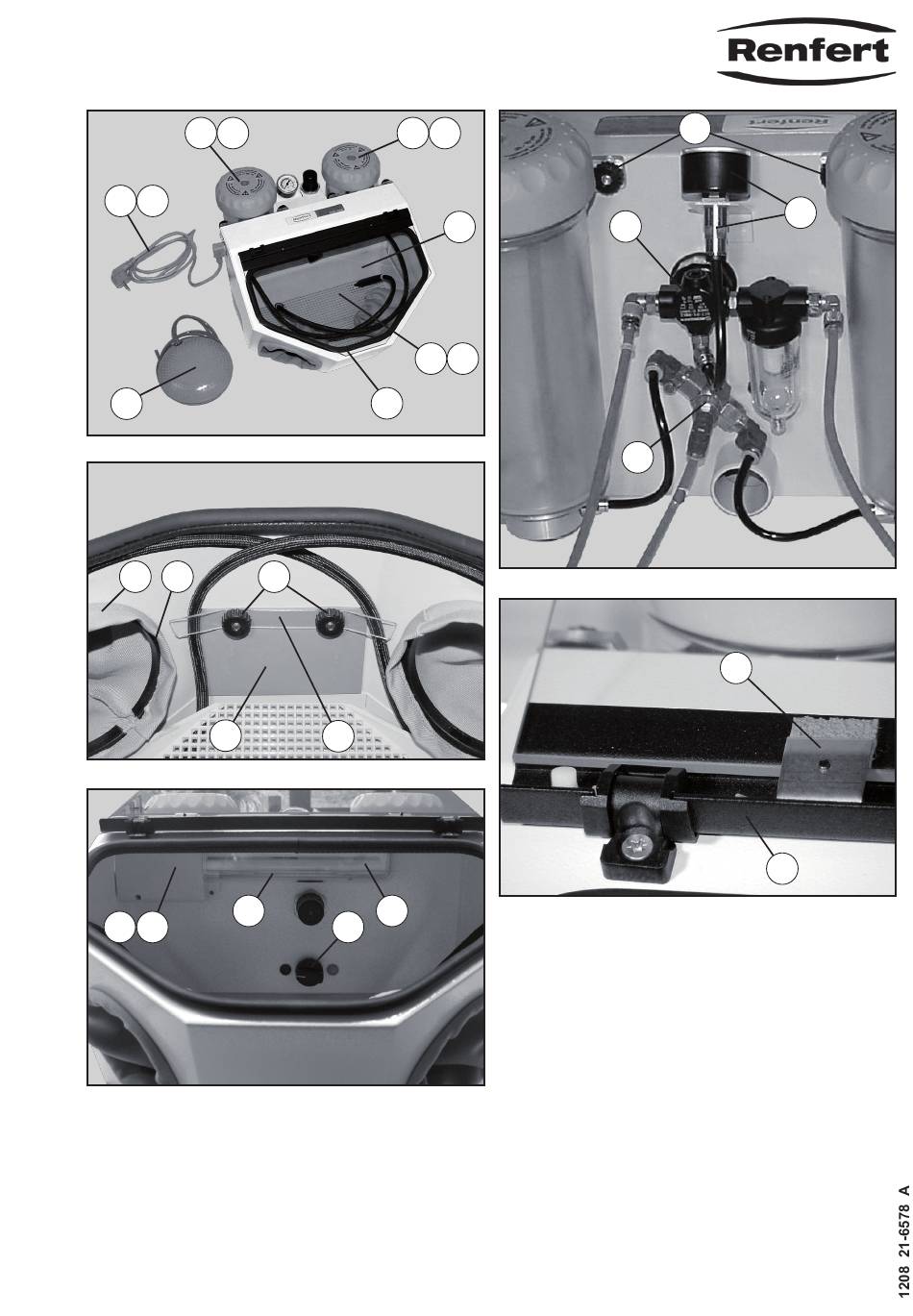 Renfert

Renfert

1208 21-6578 A