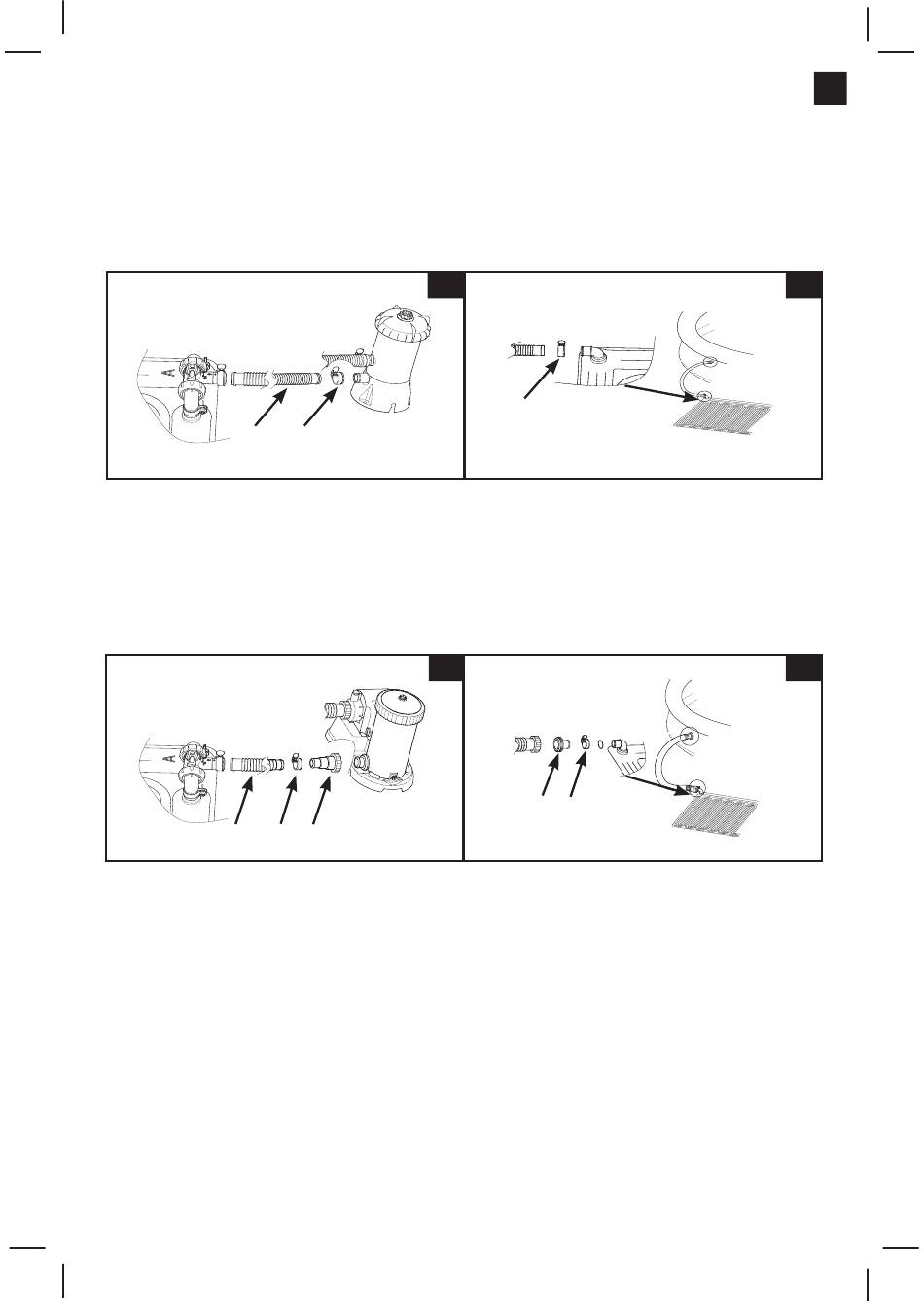 A

A