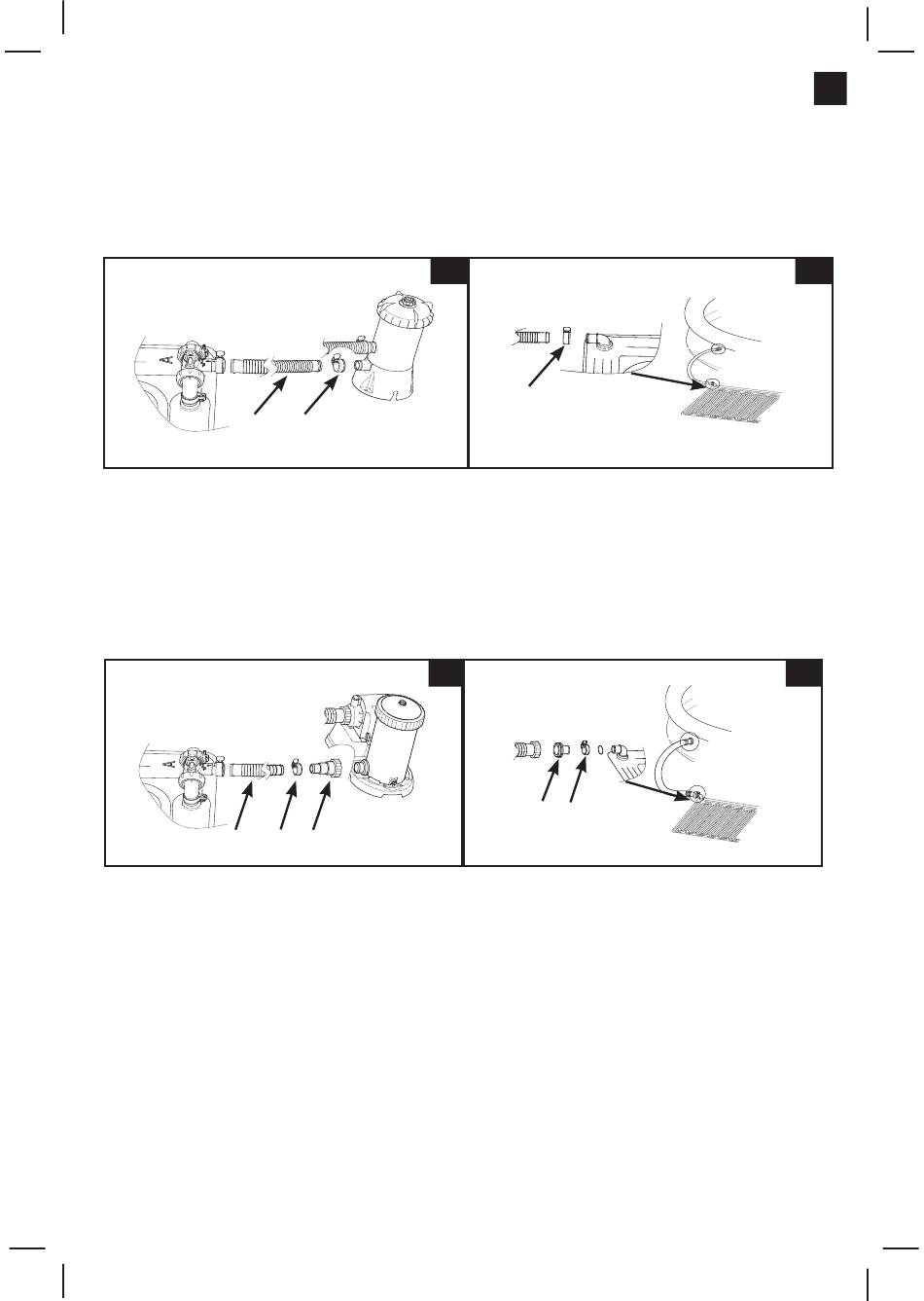 A

A