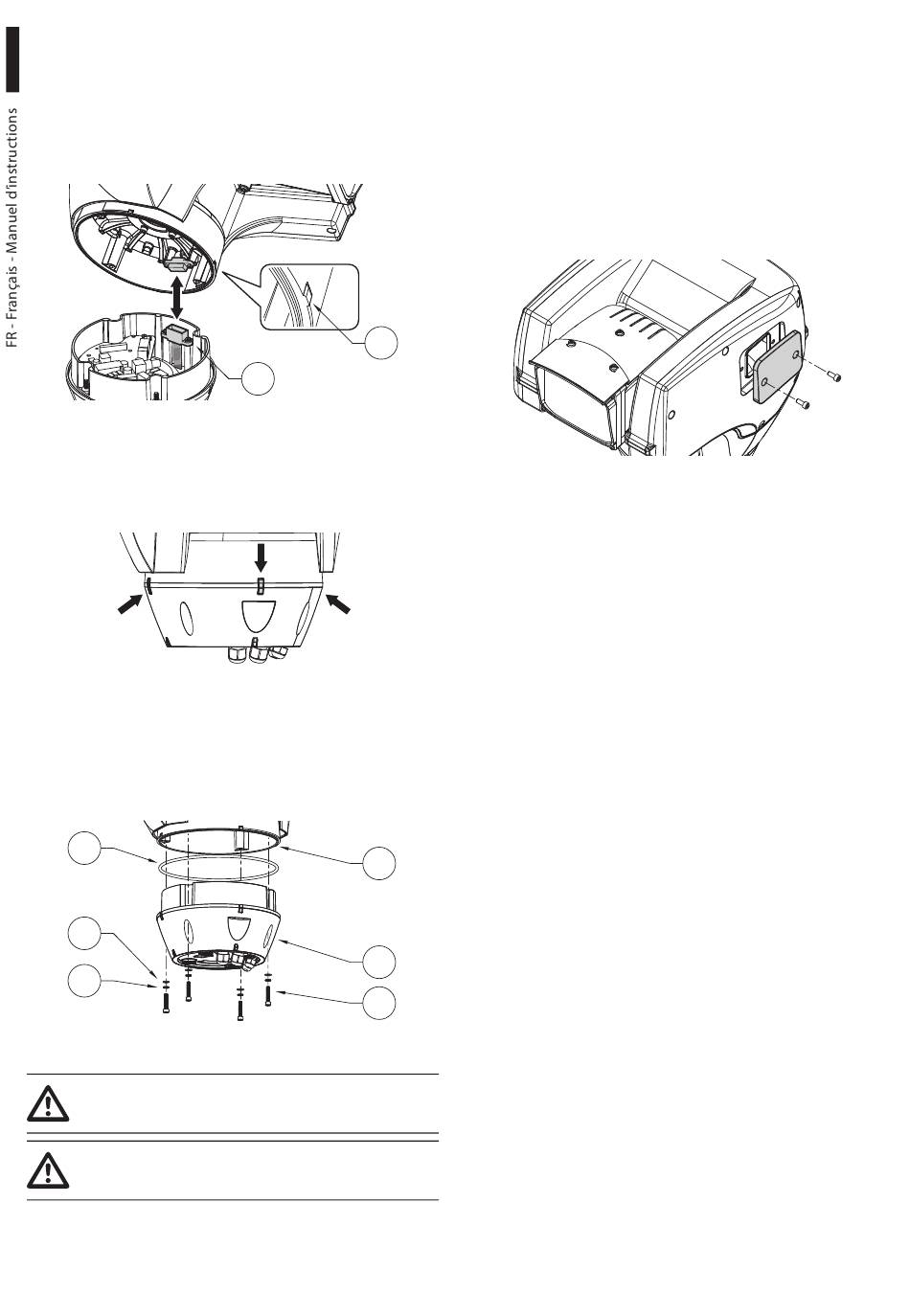 FR - Français - Manuel d'instructions