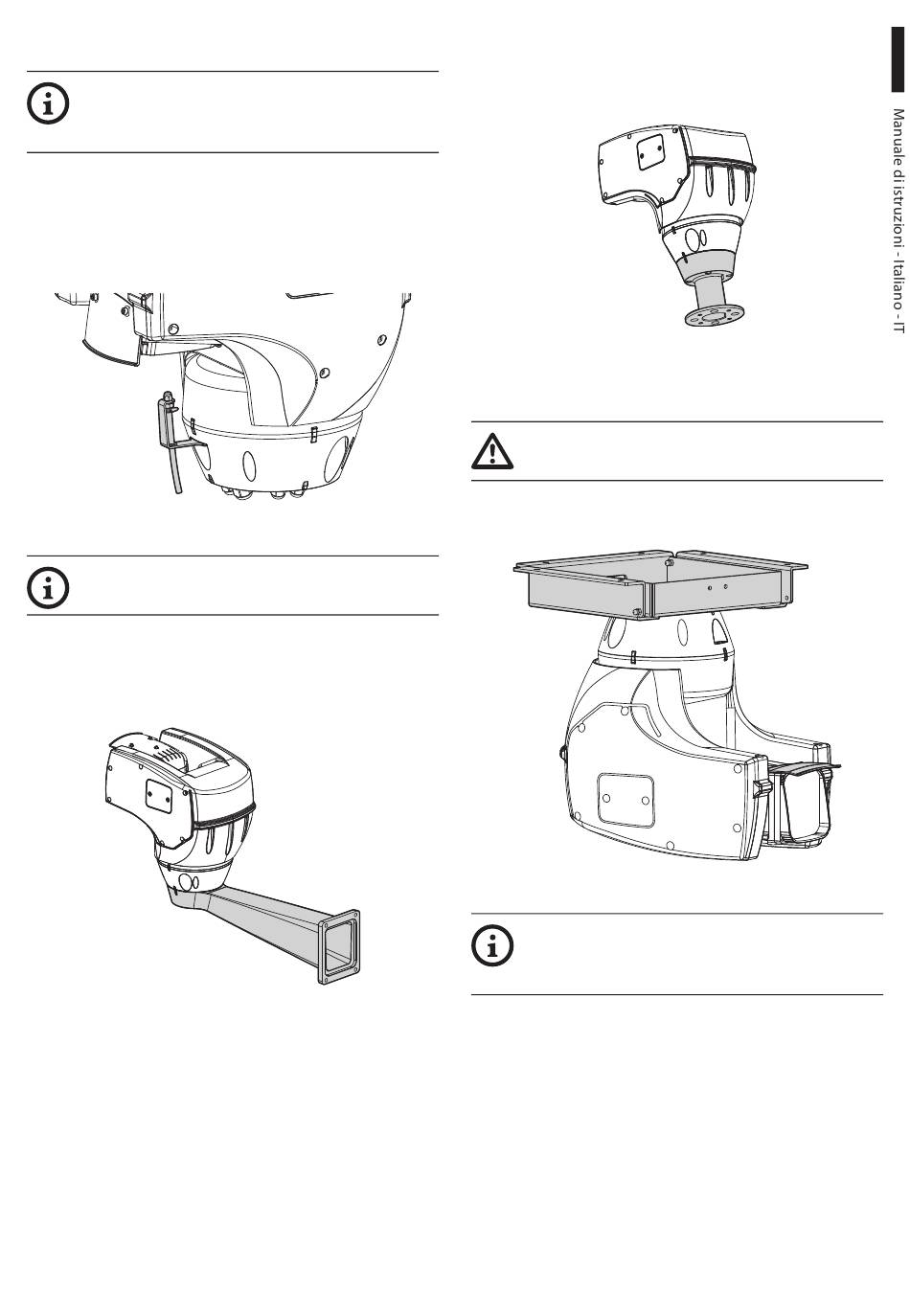 Manuale di istruzioni - Italiano - IT