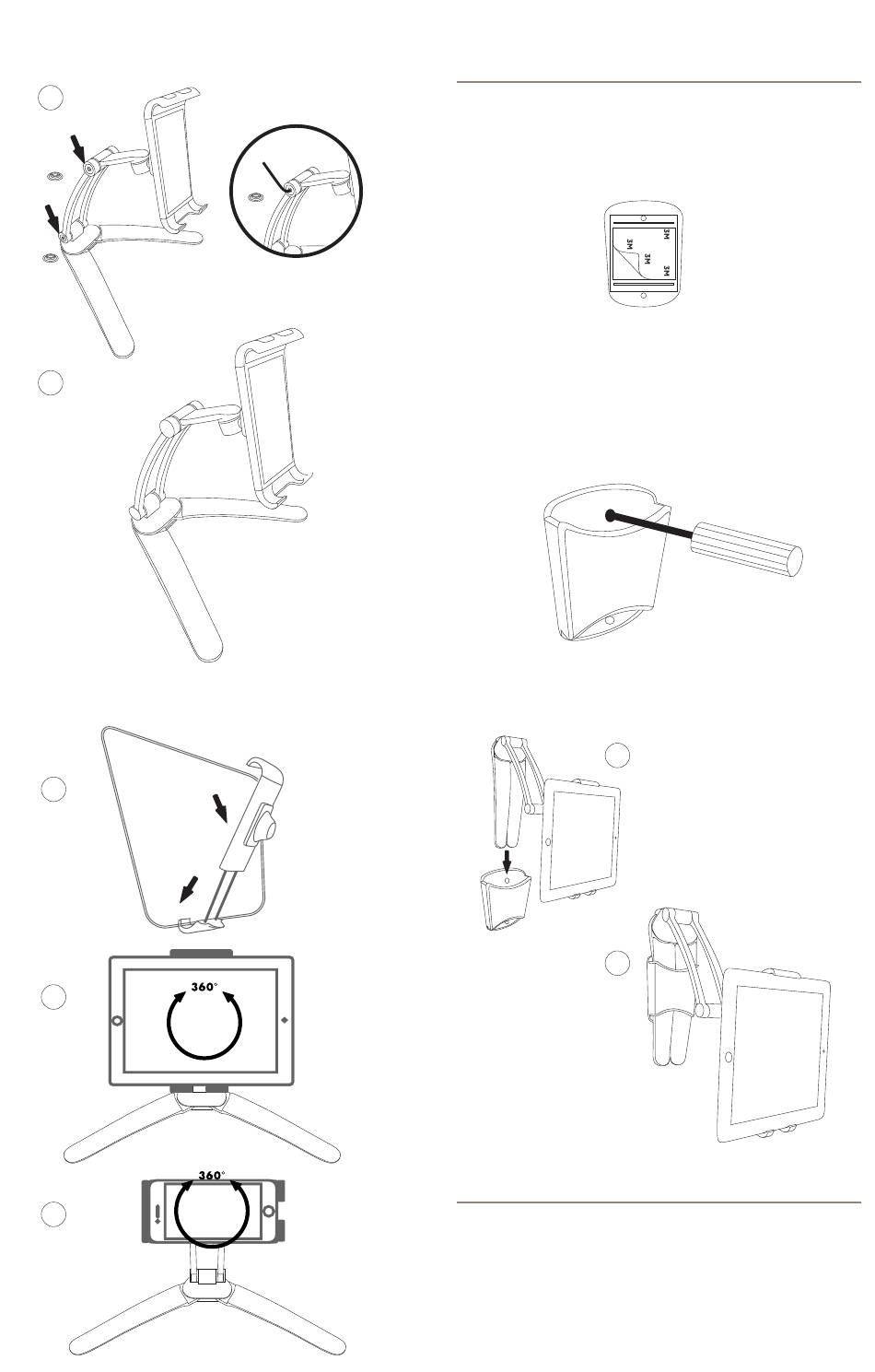 3M
3M
3M
3M

360°

360°