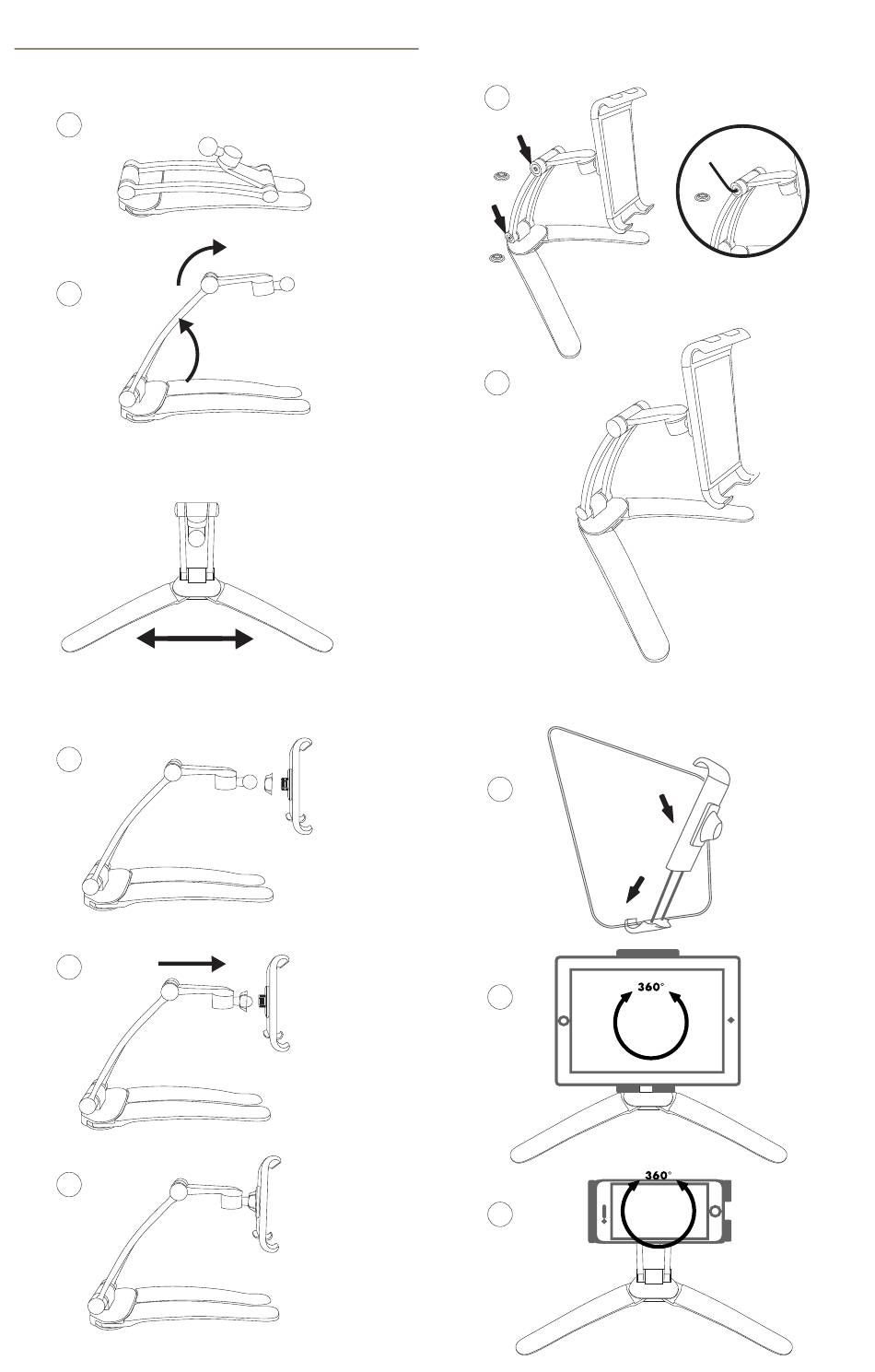 360°

360°