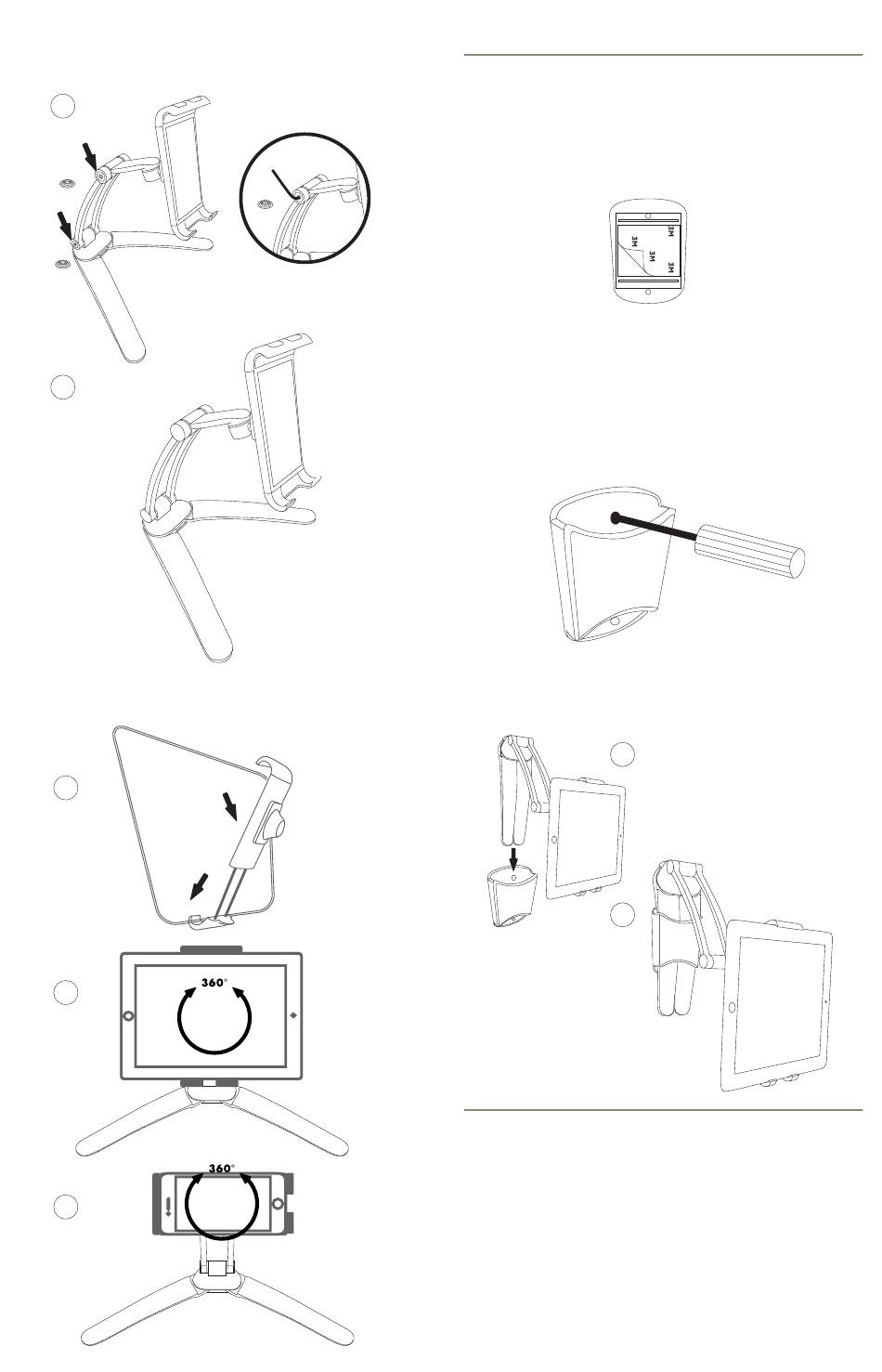 3M
3M
3M
3M

360°

360°