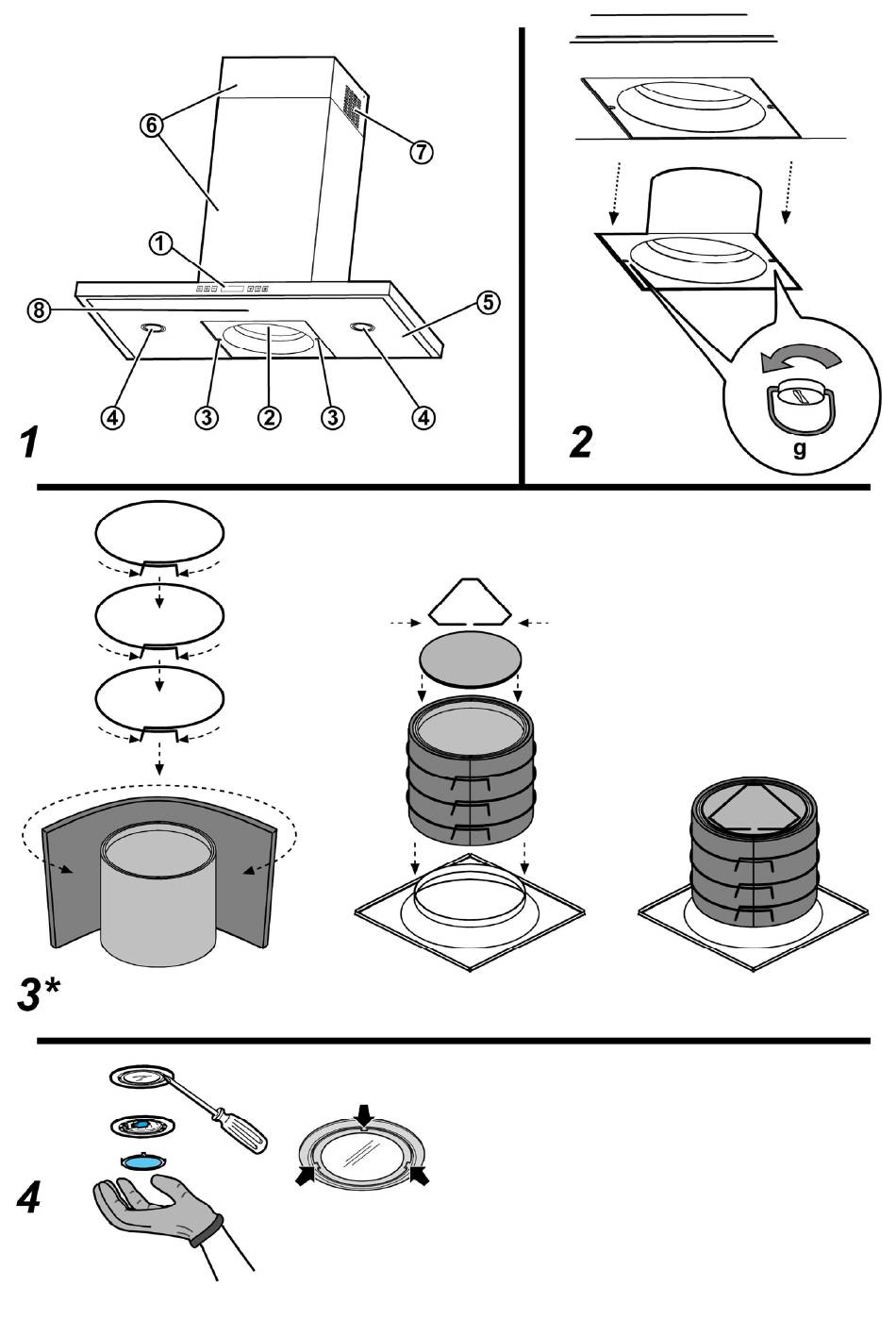 ⑥
⑦
①
⑧
⑤
④
③
②
③
④
1
g
2
3*
4