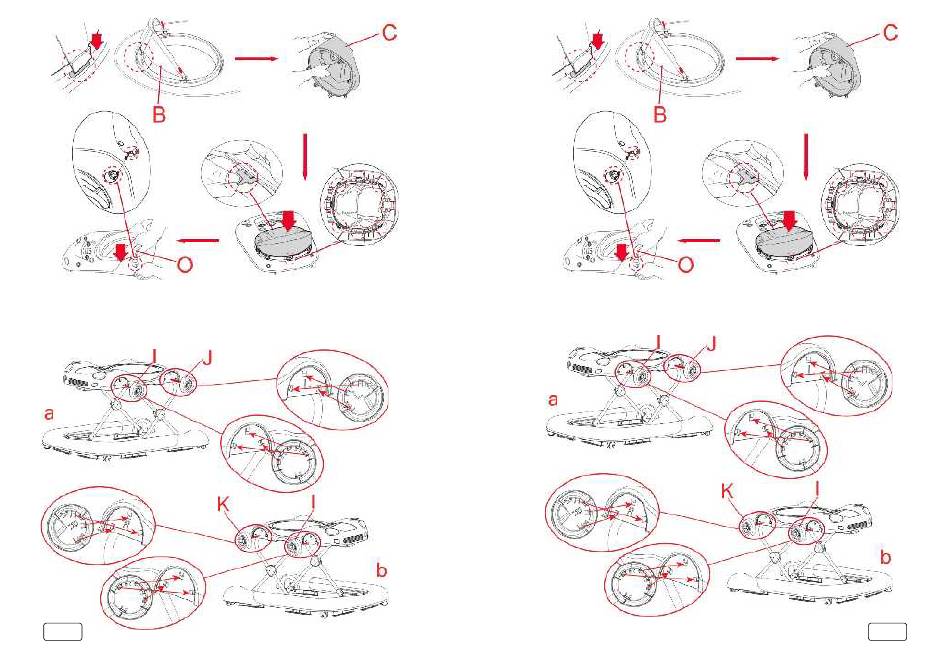 C
B
O
I
J
a
K
I
b
C
B
O
I
J
a
K
I
b