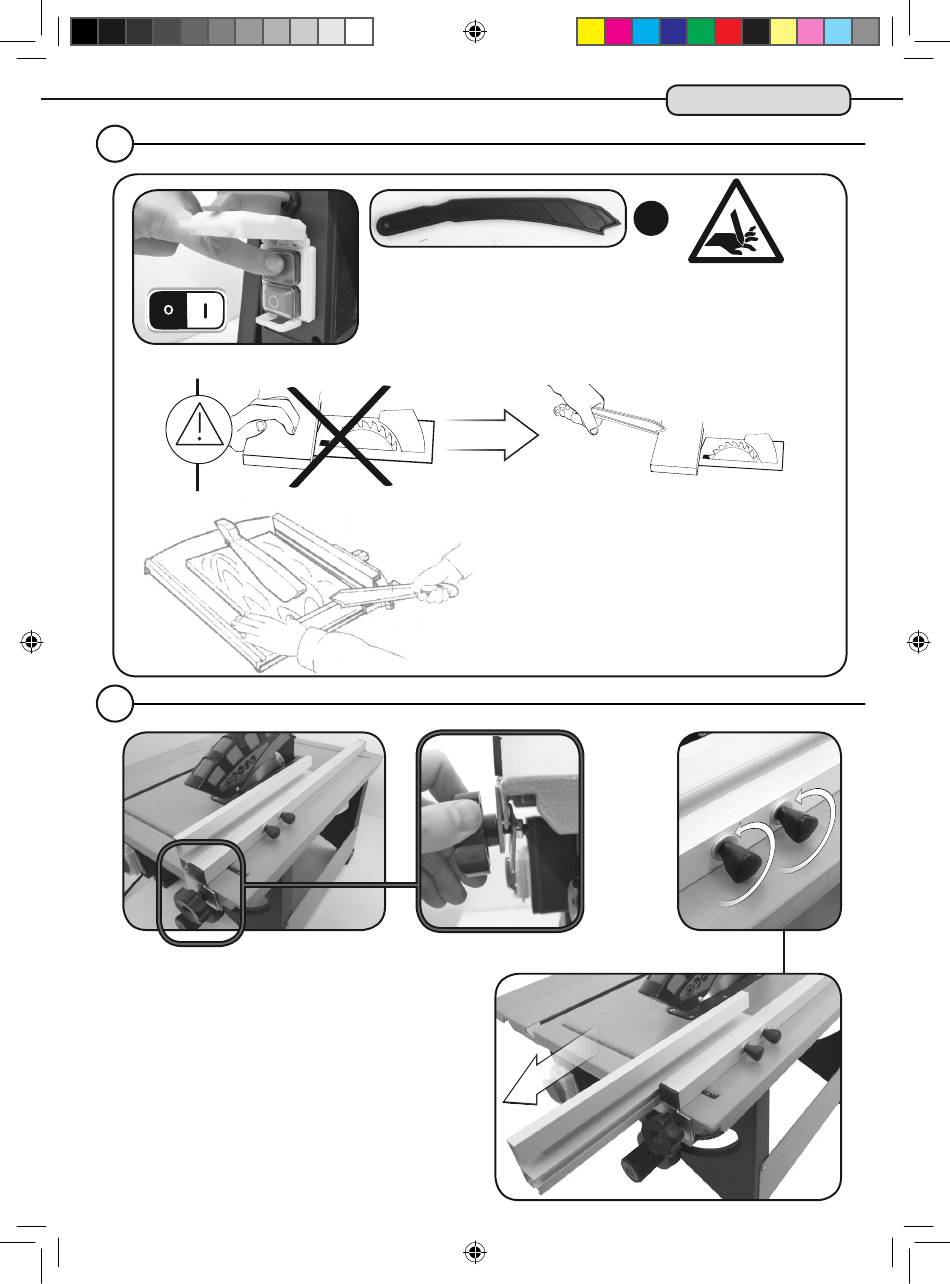 O I