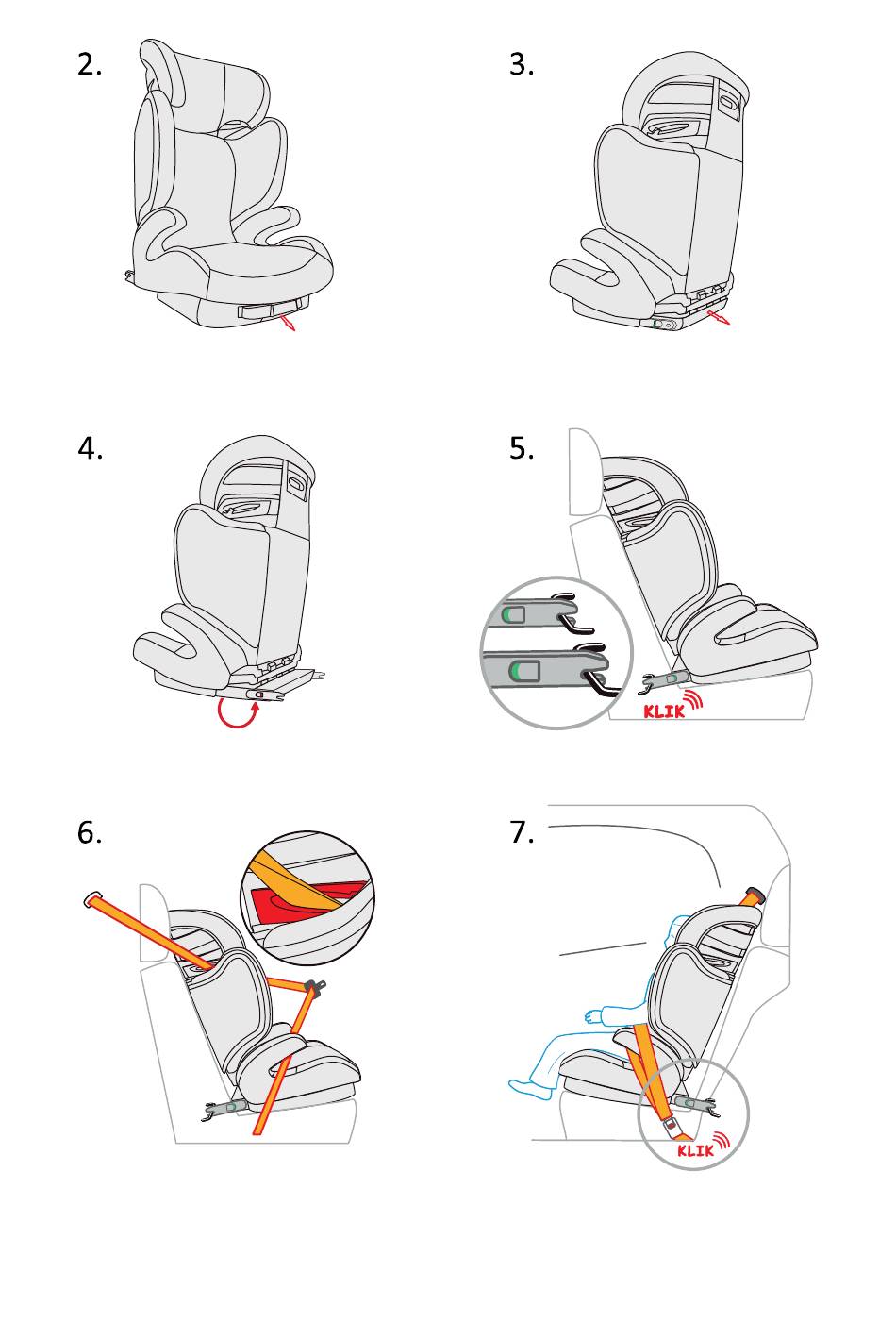 2.

3.

4.

5.

KLIK

6.

7.

KLIK