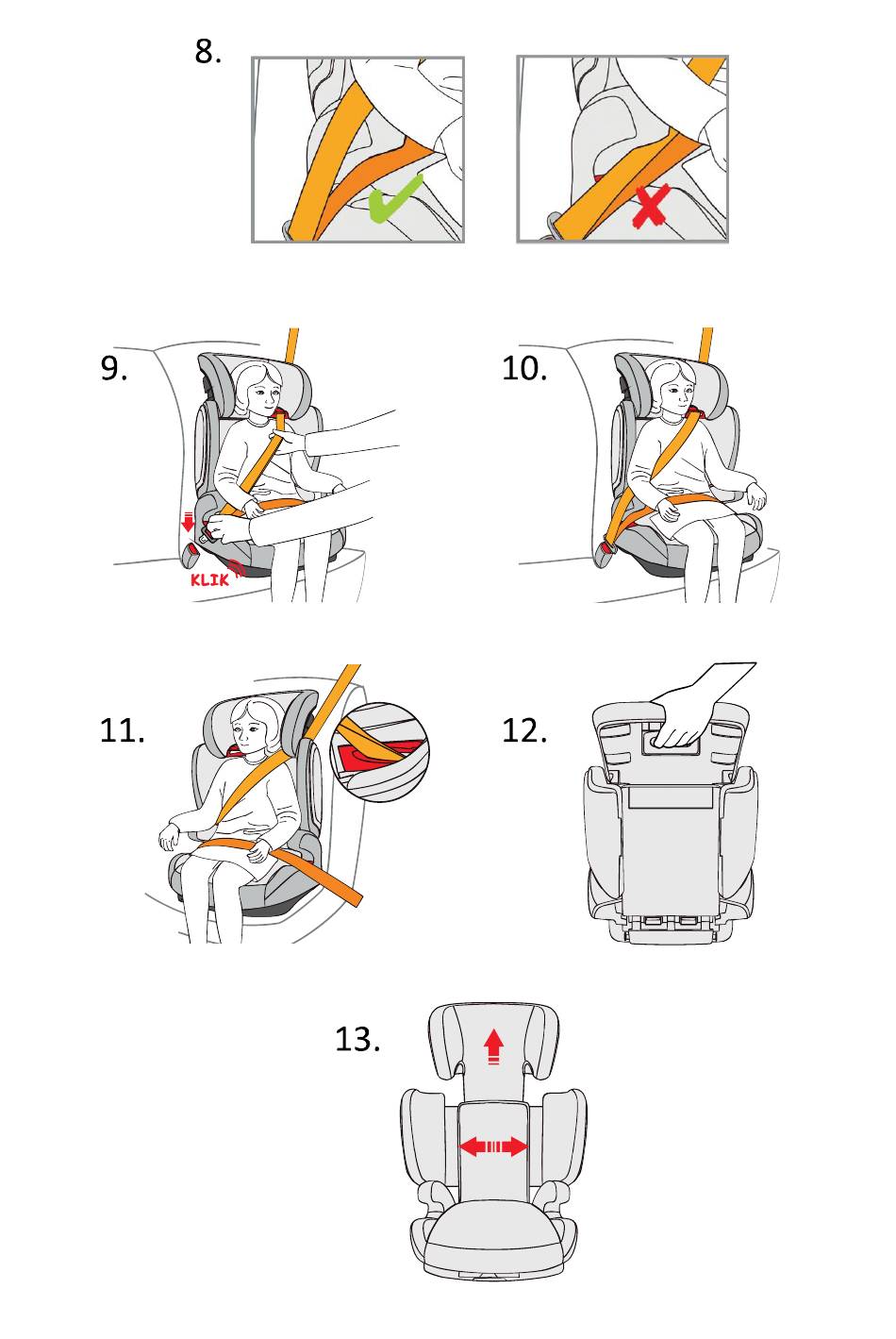 8.

9.

KLIK

10.

11.

12.

13.