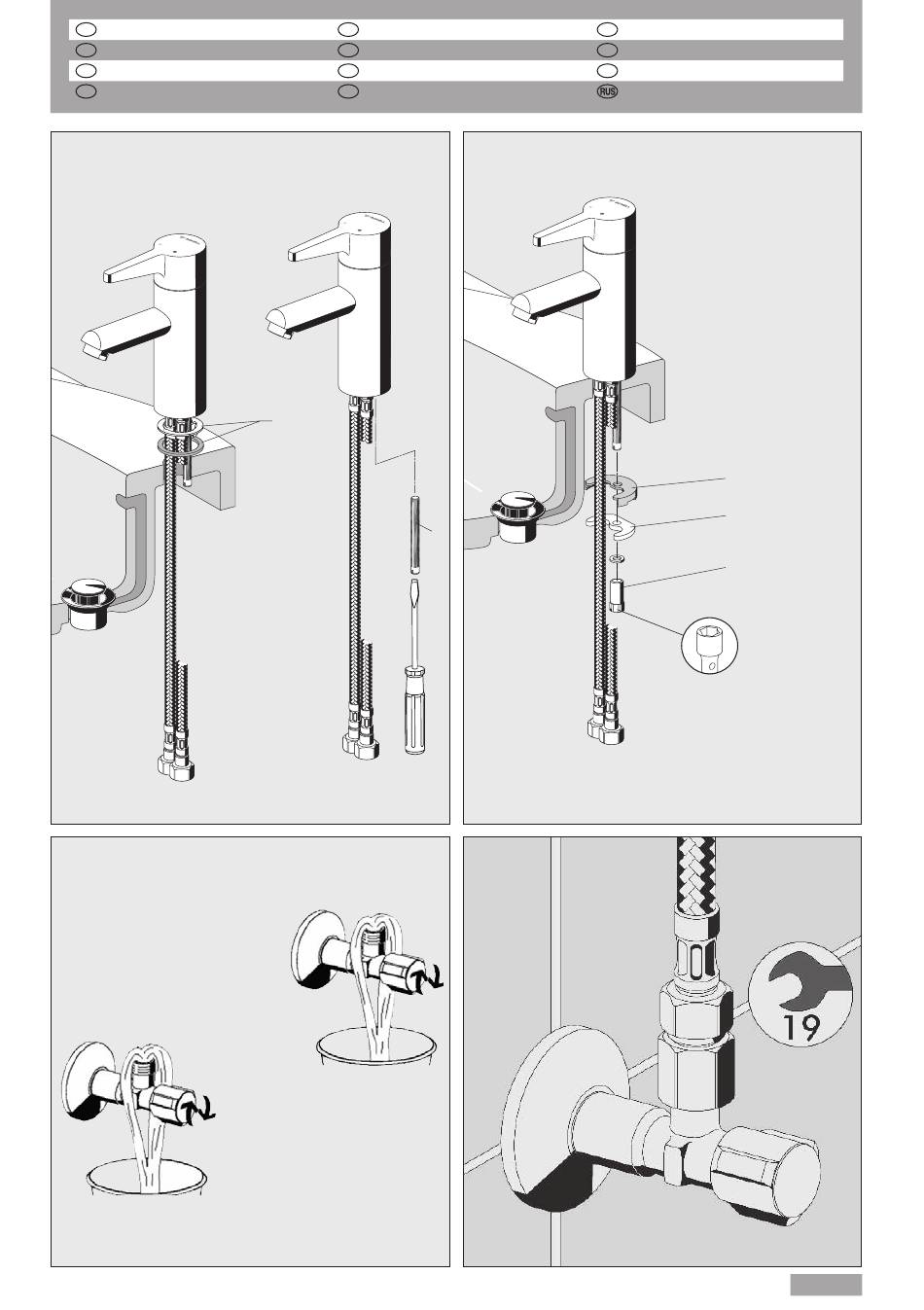 RUS

19