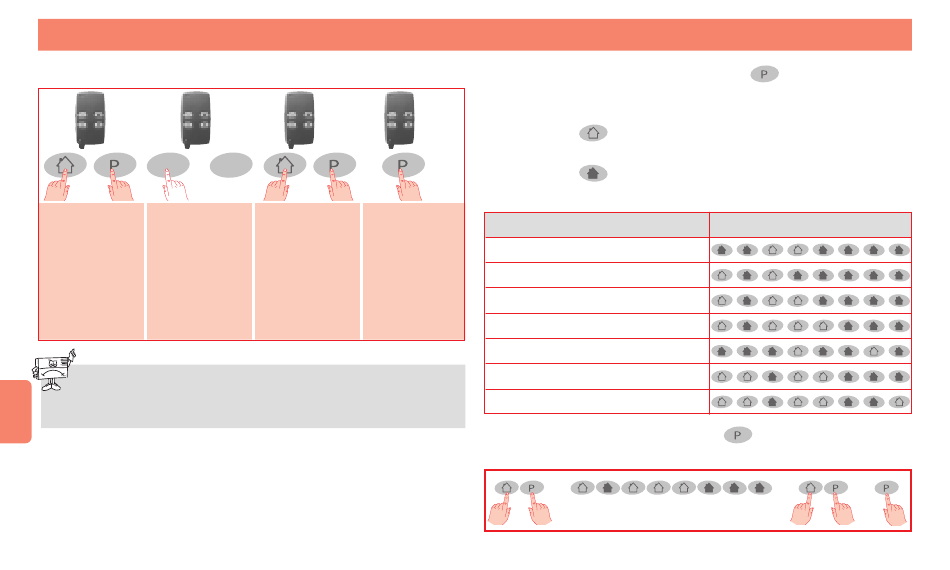 P

P

P

P

P

P

P

P