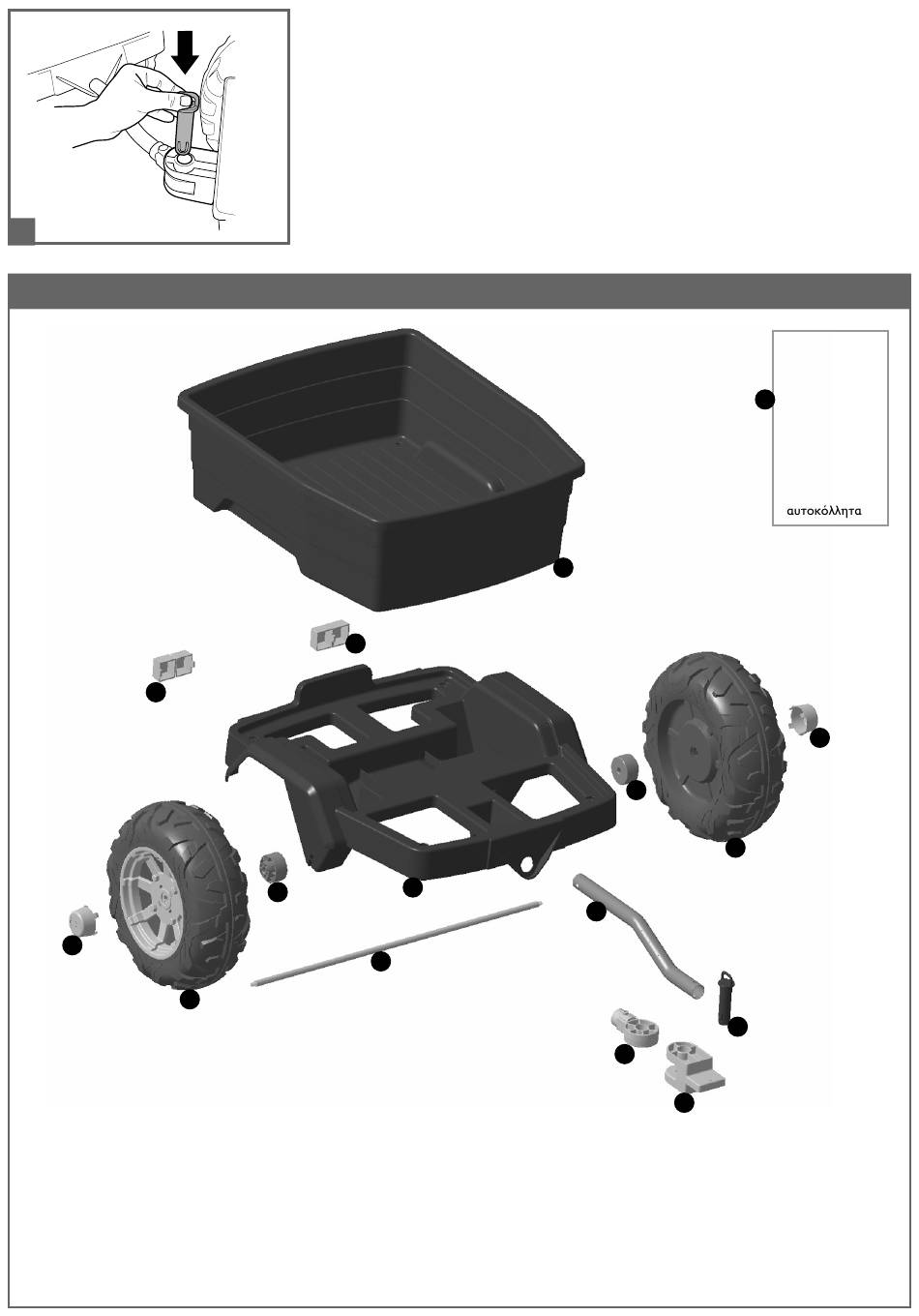 αυτοκόλλητα