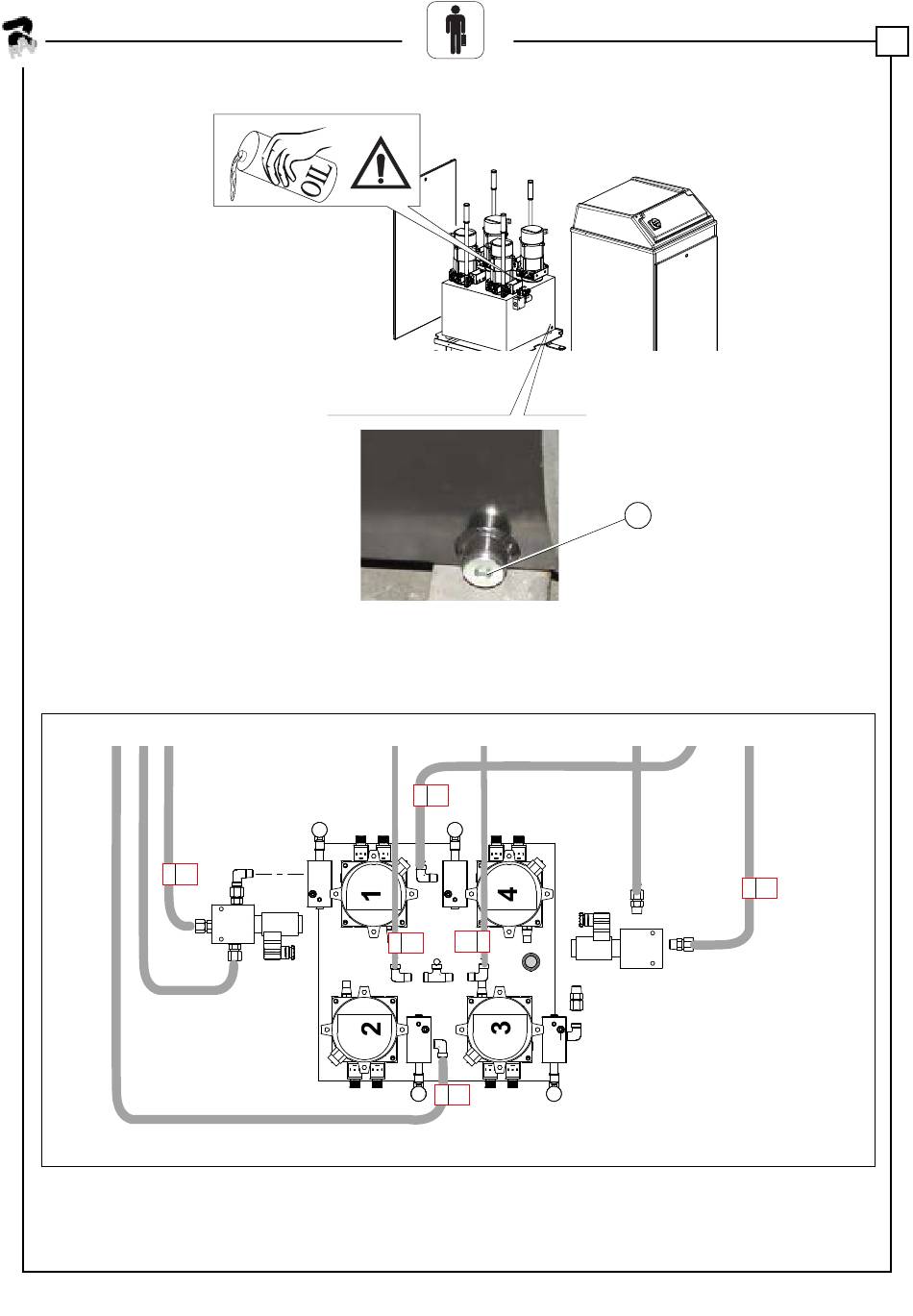 OIL

1

4

2

3