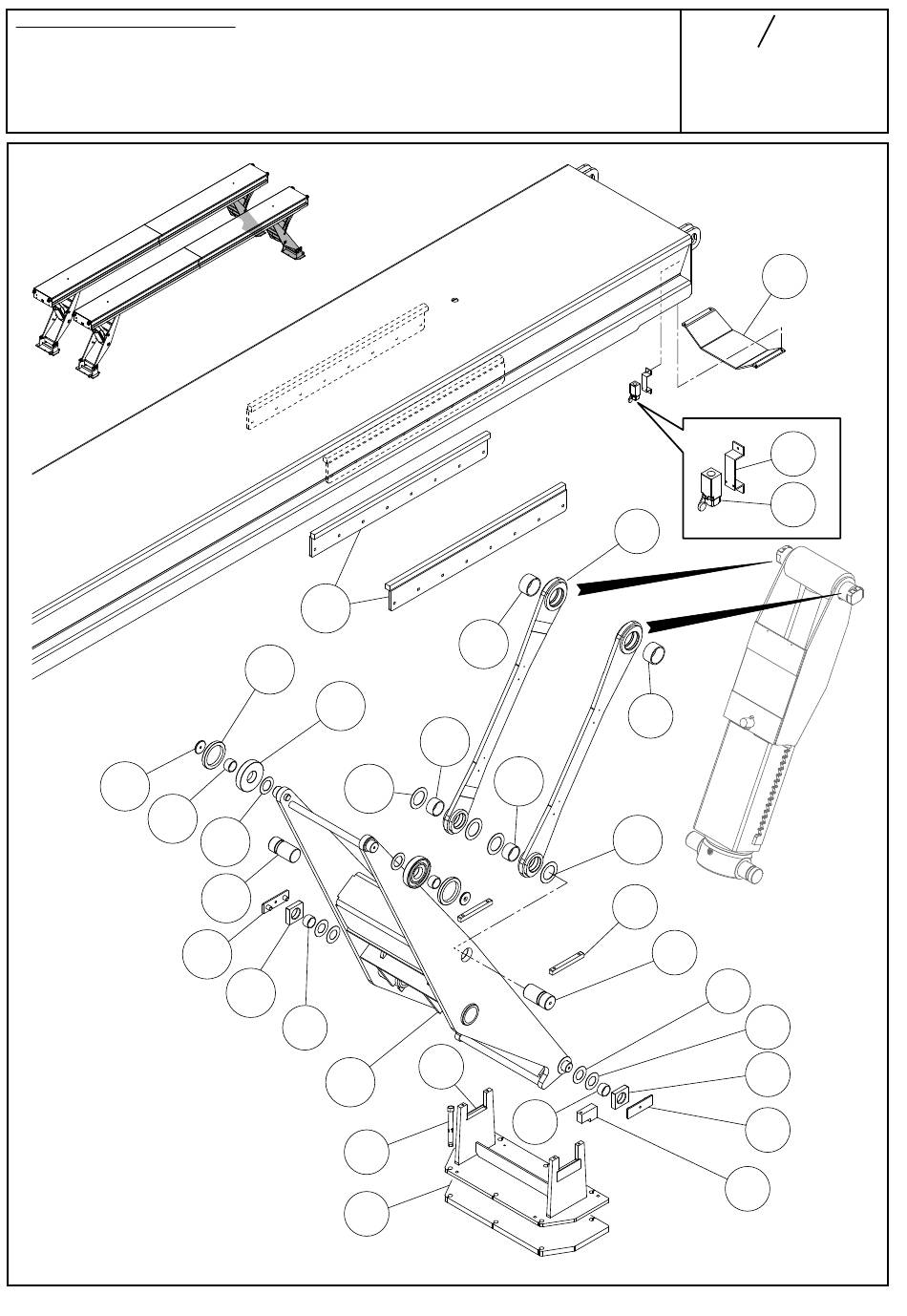 /