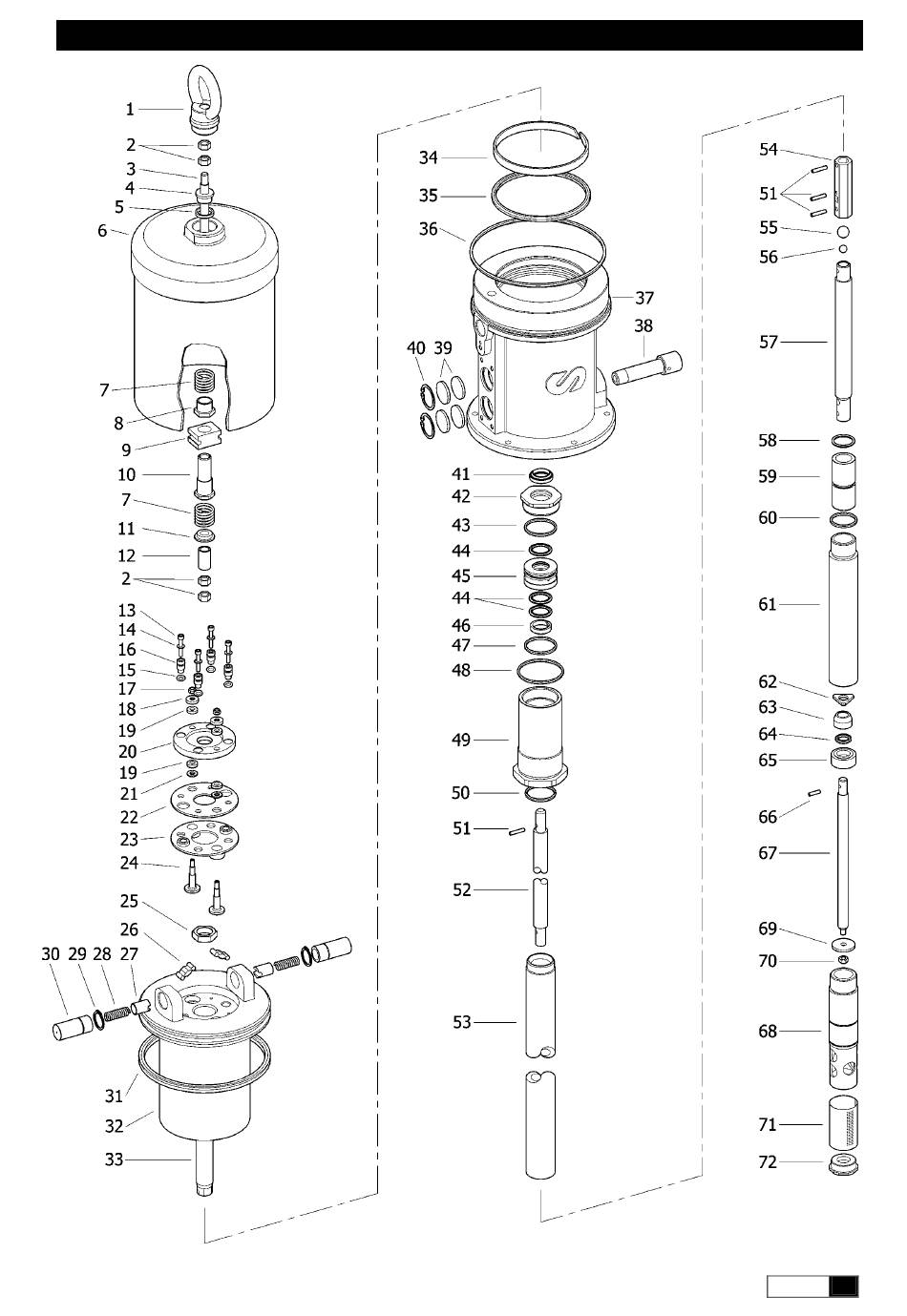 1
2
3
4
5
6
7
8
9
10
7
11
12
2
13
14
16
15
17
18
19
20
19
21
22
23
24
25
26
30 29 28 27
31
32
33

34
35
36
37
38
40 39
41
42
43
44
45
44
46
47
48
49
50
51
52
53

54
51
55
56
57
58
59
60
61
62
63
64
65
66
67
69
70
68
71
72