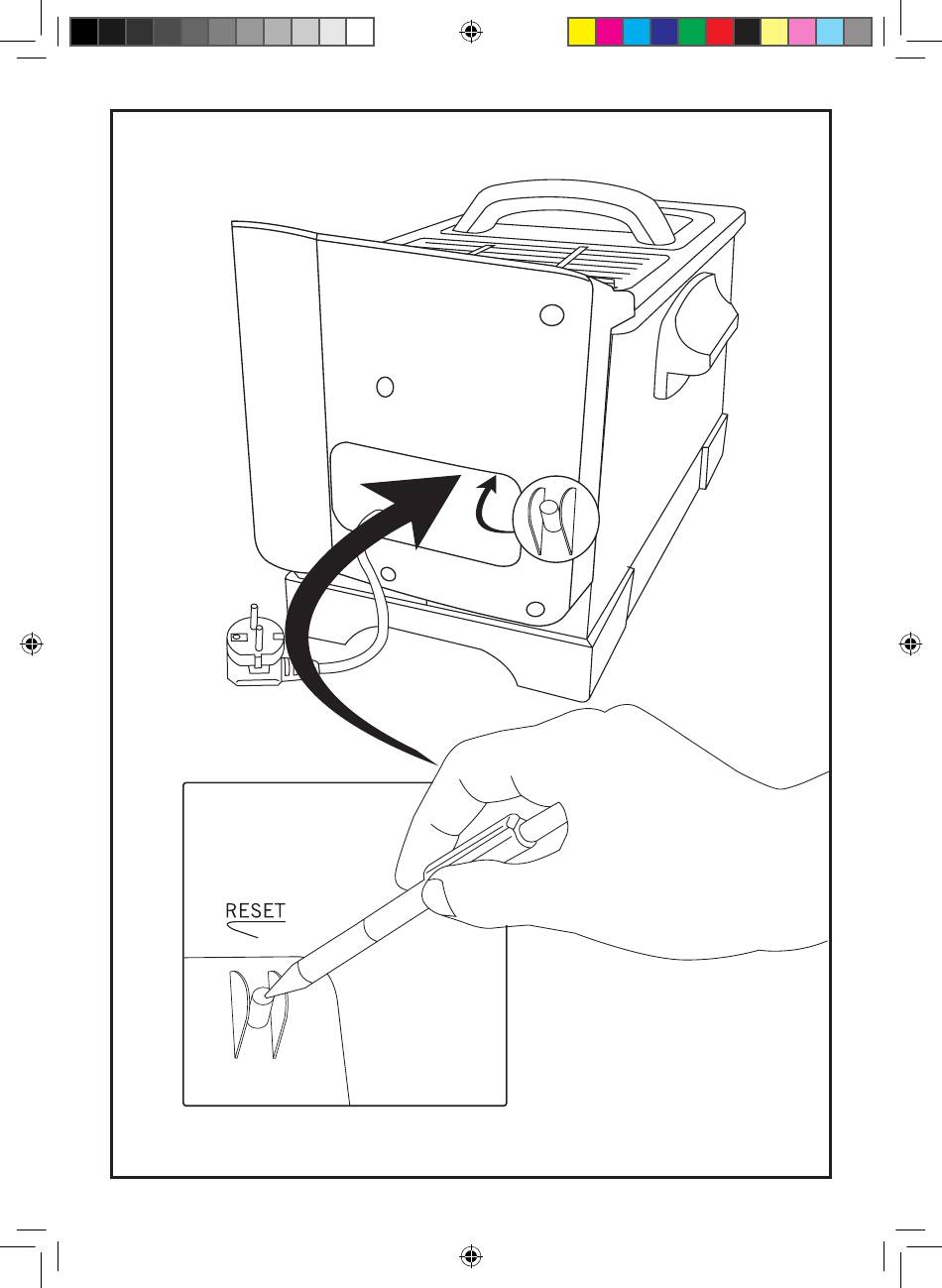 RESET