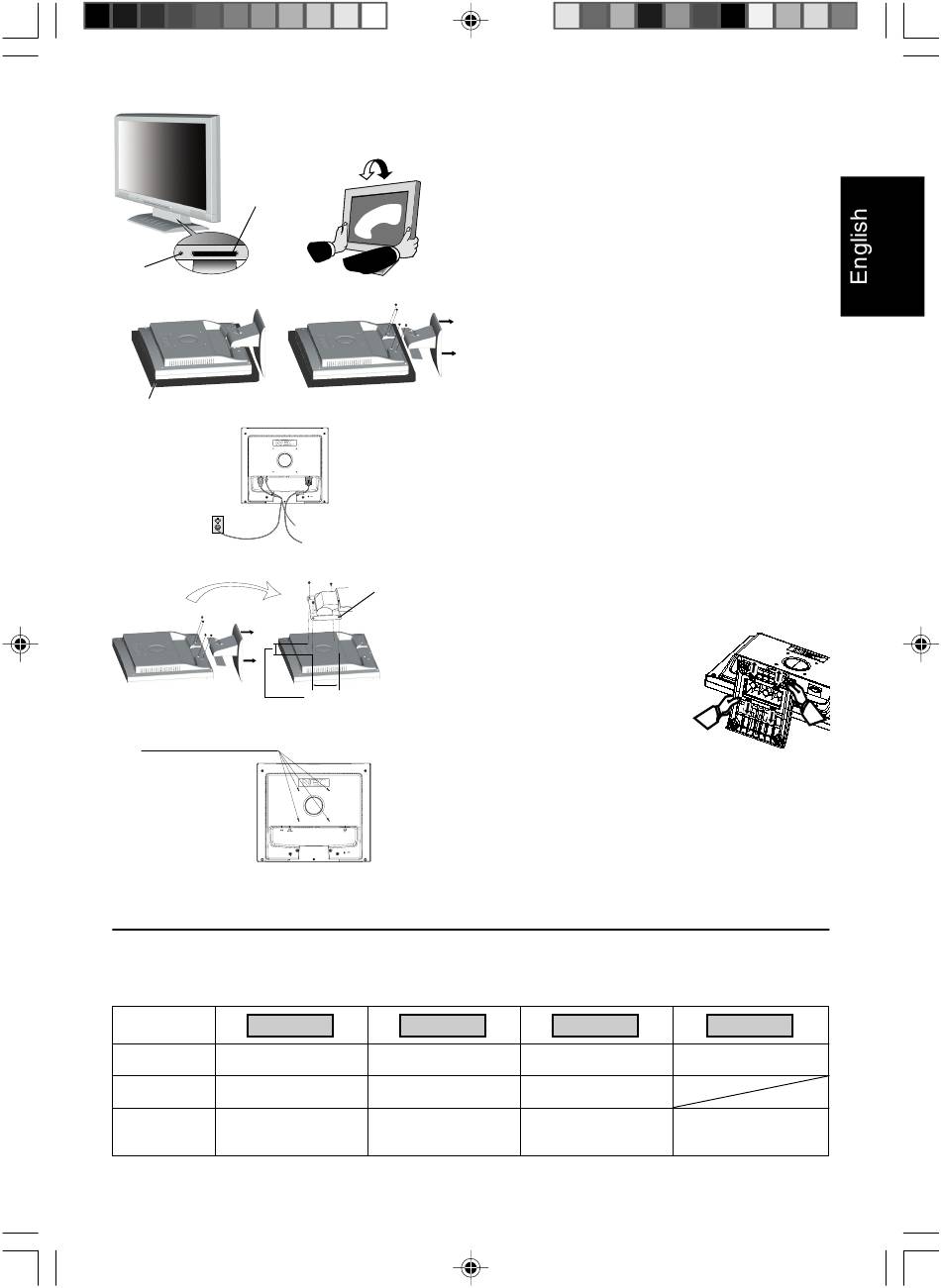 English