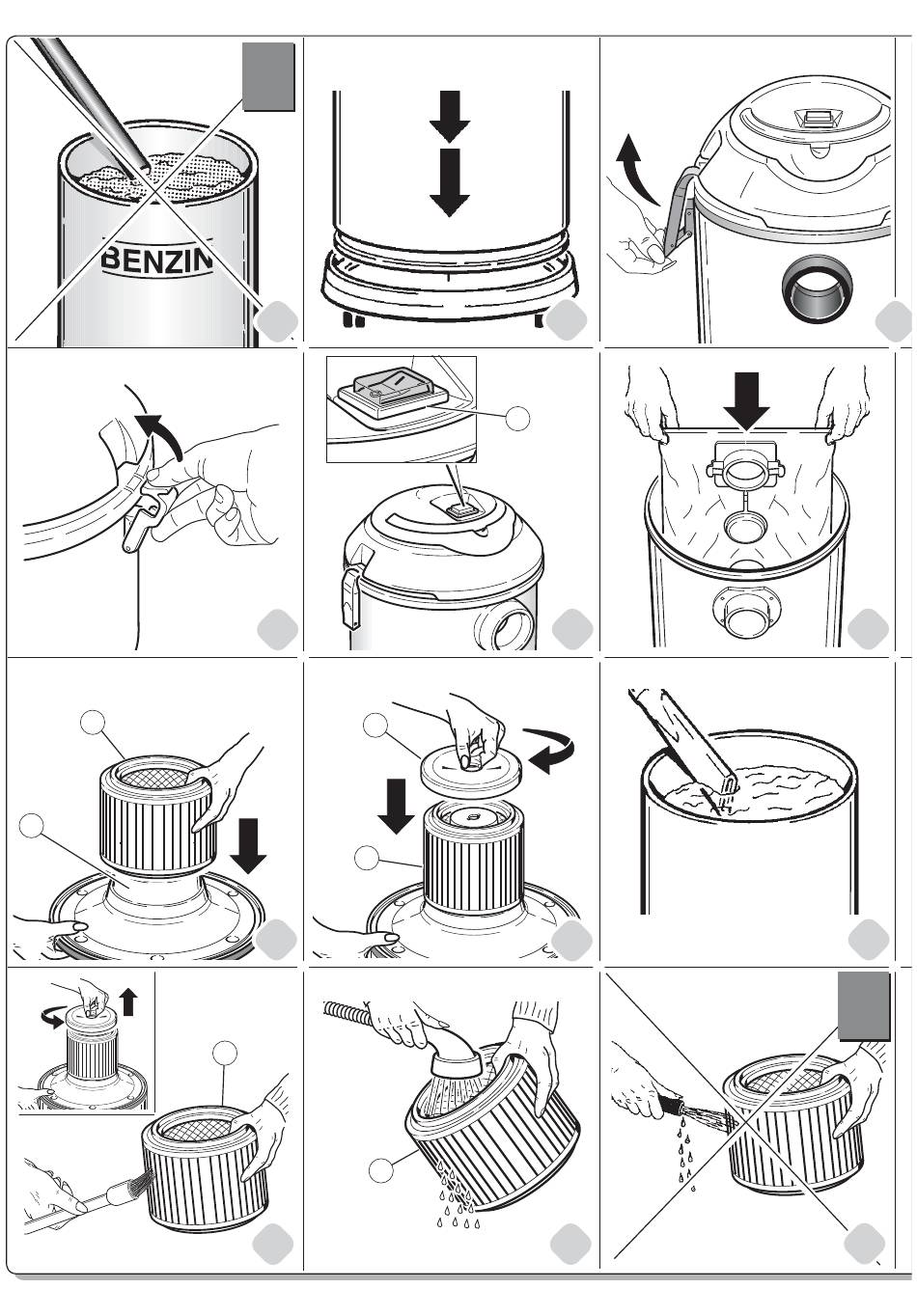 BENZIN