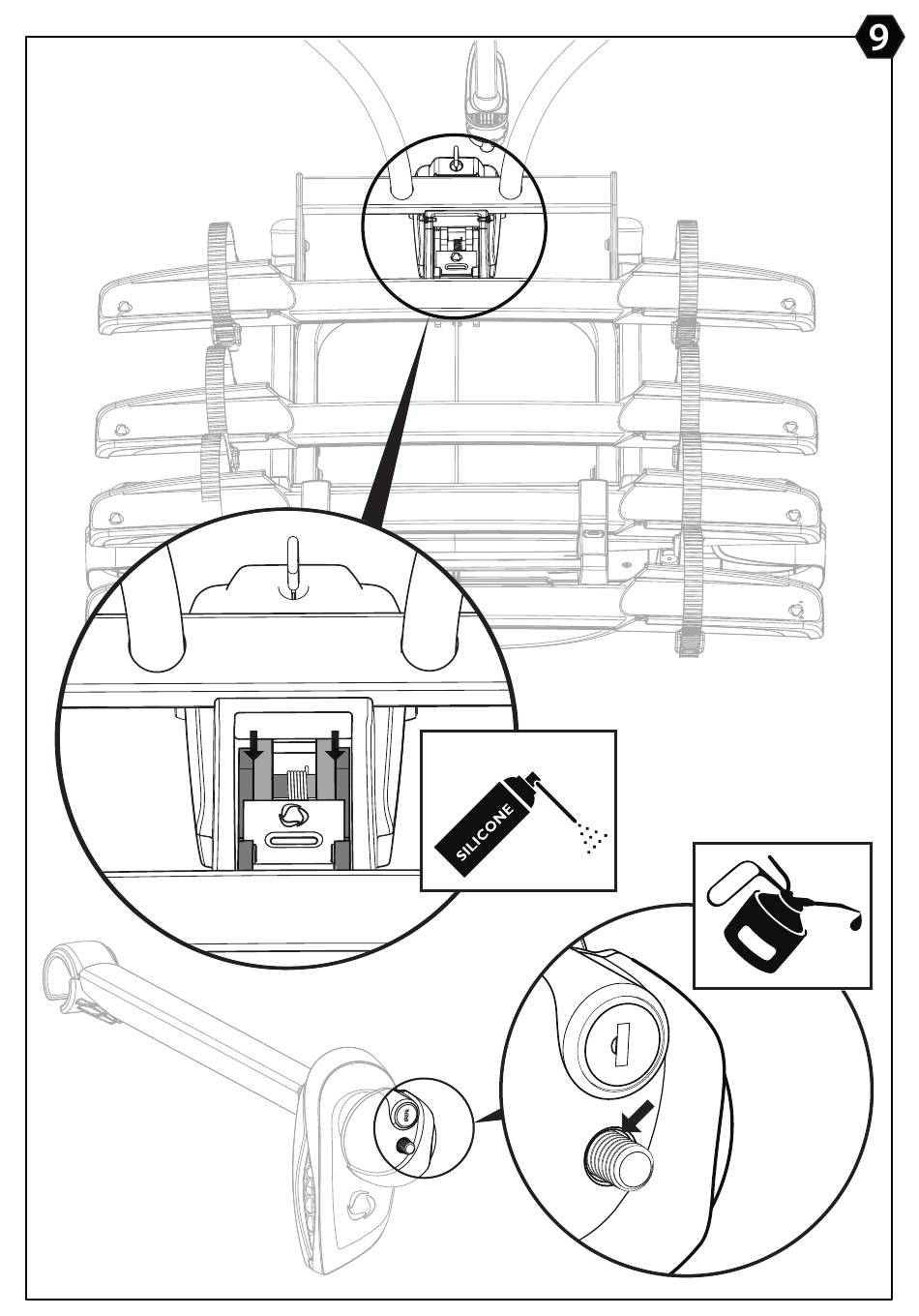 9

SILICONE