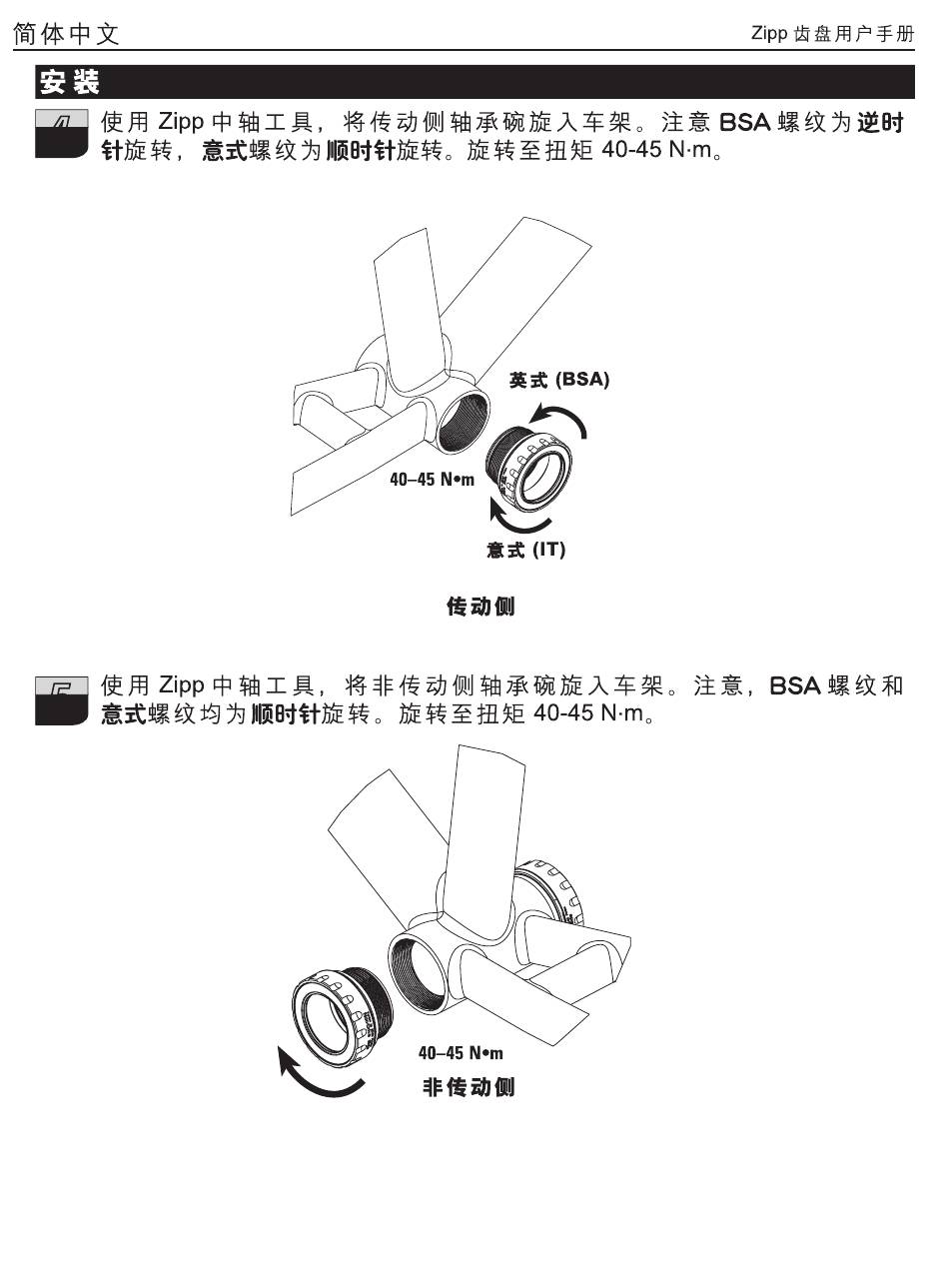 简体中文

Zipp 齿盘用户手册

安装

4 使用 Zipp 中轴工具，将传动侧轴承碗旋入车架。注意 BSA 螺纹为逆时针旋转，意式螺纹为顺时针旋转。旋转至扭矩 40-45 N·m。

英式 (BSA)

40–45 N•m

意式 (IT)

传动侧

5 使用 Zipp 中轴工具，将非传动侧轴承碗旋入车架。注意，BSA 螺纹和意式螺纹均为顺时针旋转。旋转至扭矩 40-45 N·m。

40–45 N•m

非传动侧