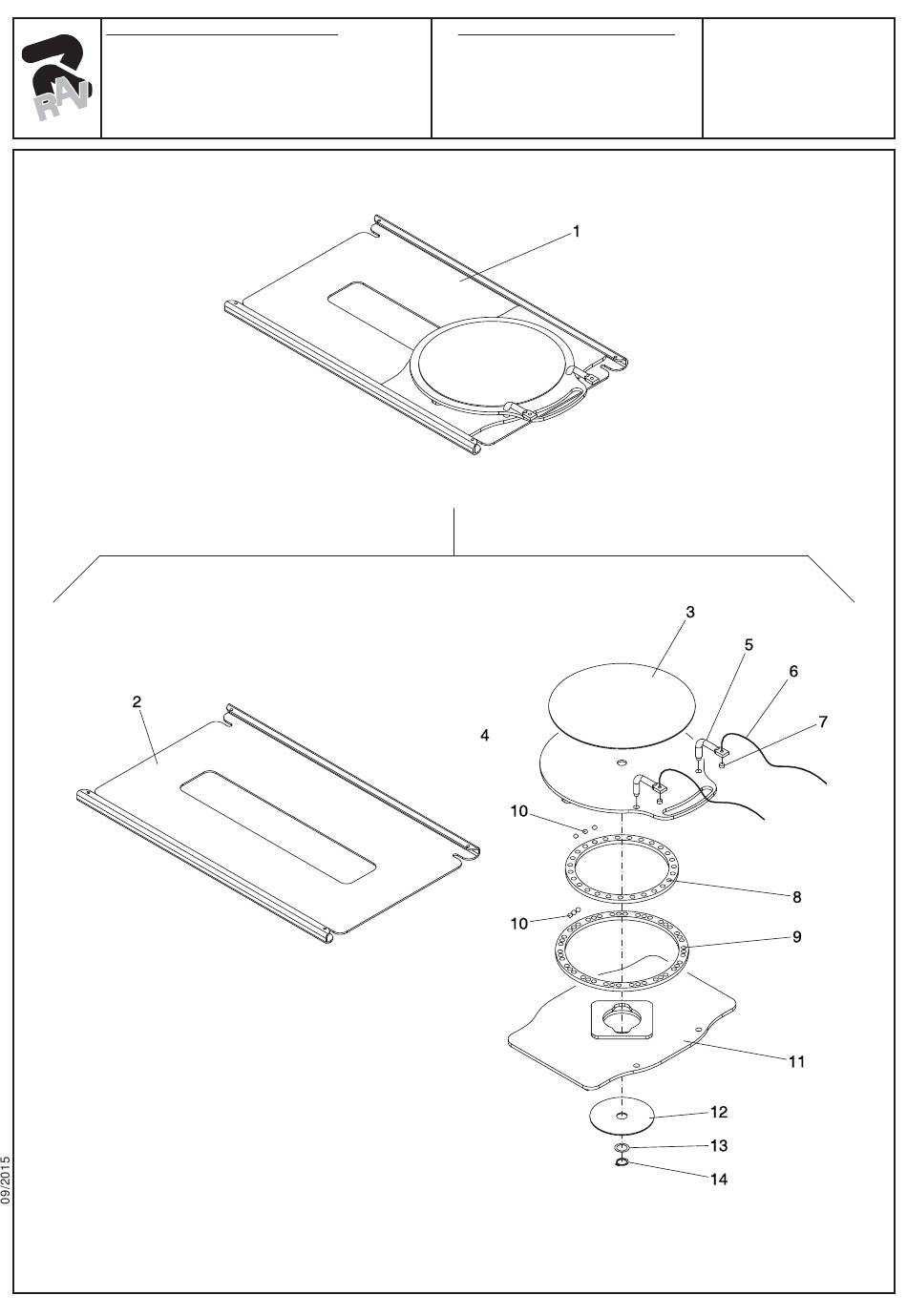 RAV

1

2

3

4

5

6

7

10

8

10

9

11

12

13

14

09/2015