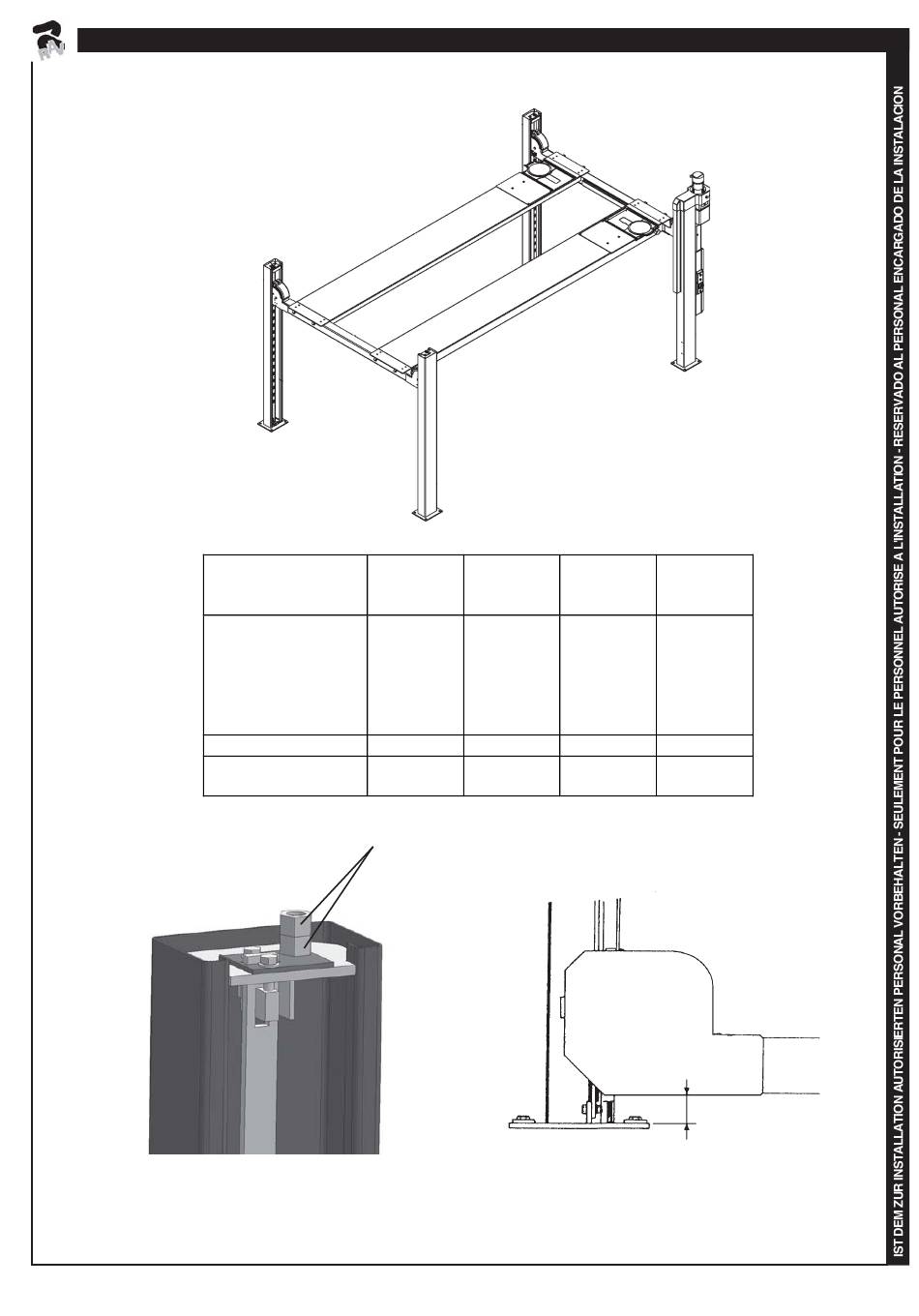 IST DEM ZUR INSTALLATION AUTORISIERTEN PERSONAL VORBEHALTEN - SEULEMENT POUR LE PERSONNEL AUTORISE A L'INSTALLATION - RESERVADO AL PERSONAL ENCARGADO DE LA INSTALACION