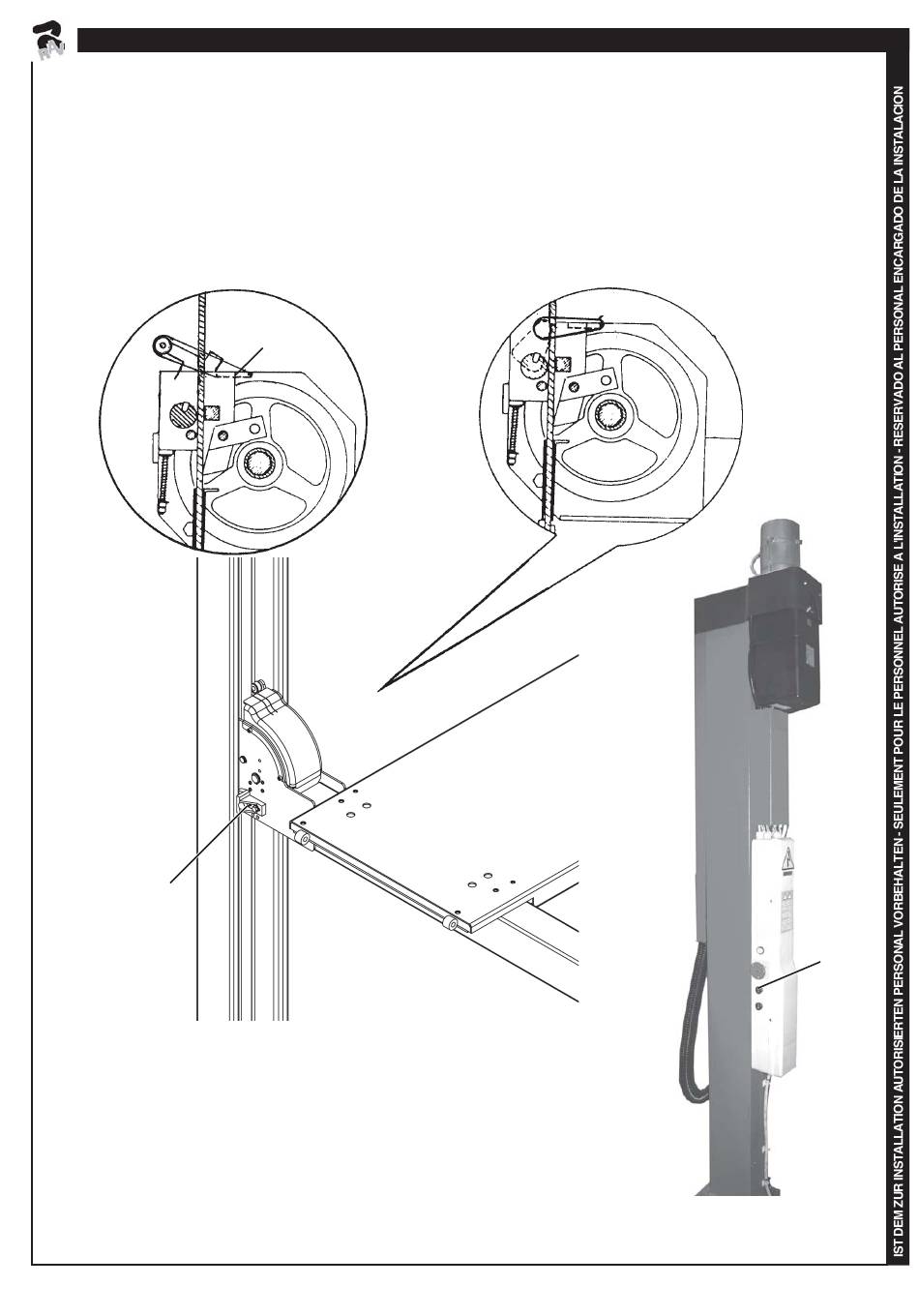 IST DEM ZUR INSTALLATION AUTORISIERTEN PERSONAL VORBEHALTEN - SEULEMENT POUR LE PERSONNEL AUTORISE A L'INSTALLATION - RESERVADO AL PERSONAL ENCARGADO DE LA INSTALACION